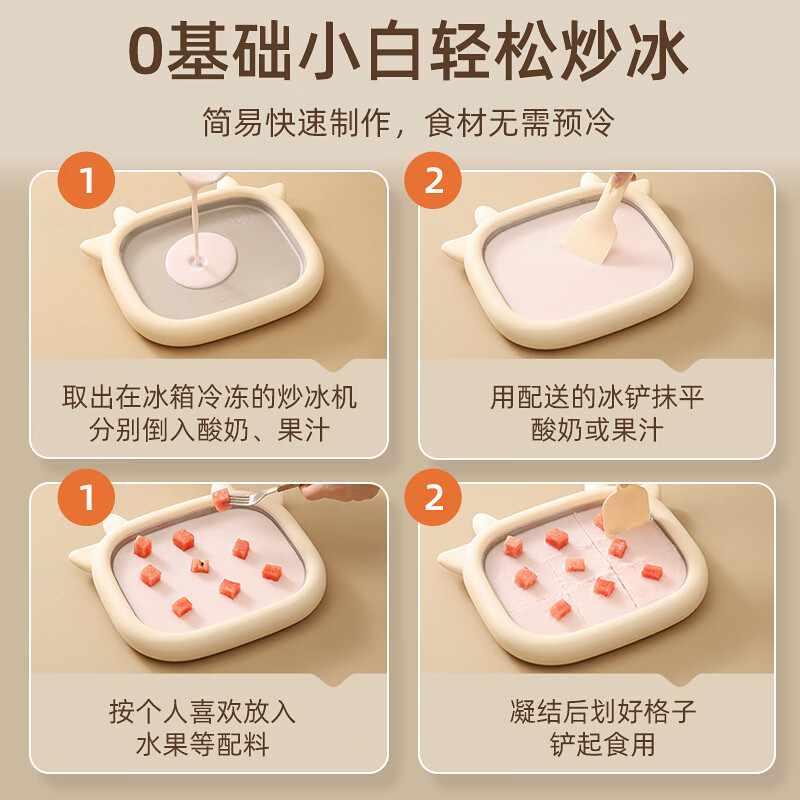 0基础小白轻松炒冰

简易快速制作，食材无需预冷

1

取出在冰箱冷冻的炒冰机
分别倒入酸奶、果汁

2

用配送的冰铲抹平
酸奶或果汁

1

按个人喜欢放入
水果等配料

2

凝结后划好格子
铲起食用