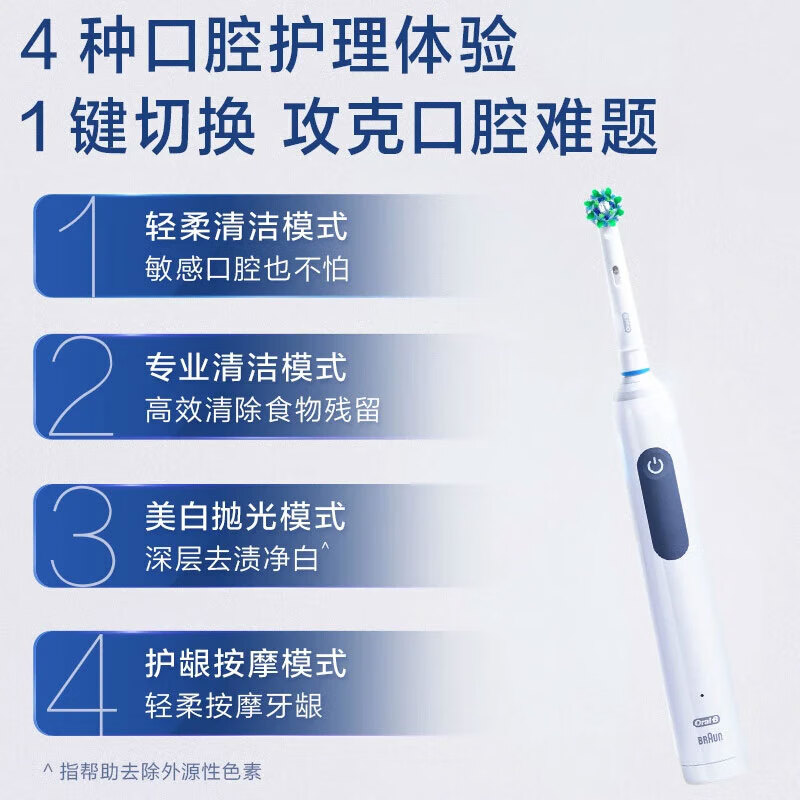 4 种口腔护理体验
1 键切换 攻克口腔难题

1
轻柔清洁模式
敏感口腔也不怕

2
专业清洁模式
高效清除食物残留

3
美白抛光模式
深层去渍净白^

4
护龈按摩模式
轻柔按摩牙龈

^ 指帮助去除外源性色素

Oral-B
BRAUN