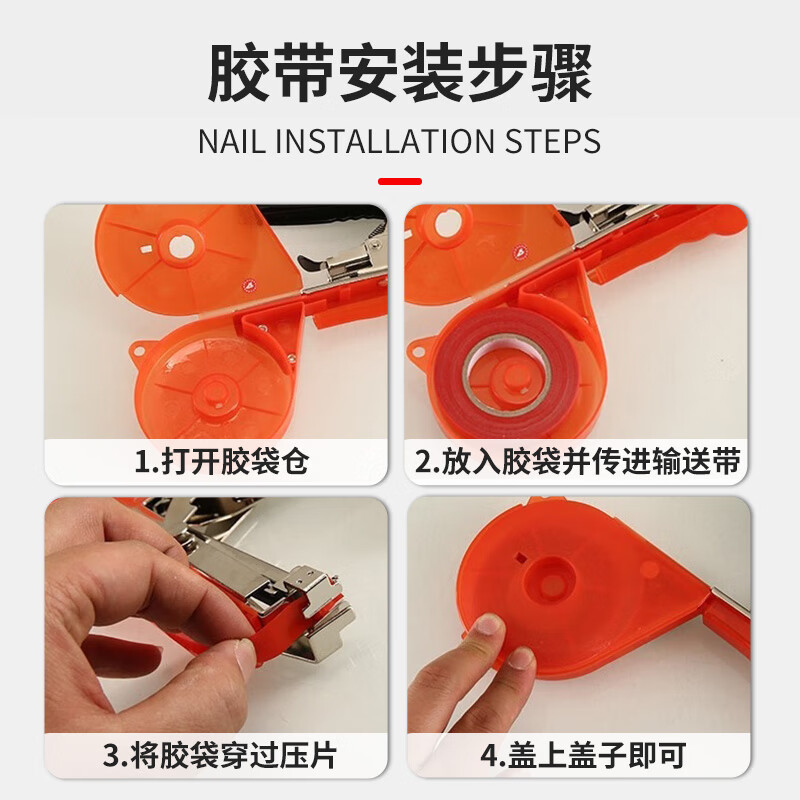 胶带安装步骤

NAIL INSTALLATION STEPS

1.打开胶袋仓

2.放入胶袋并传进输送带

3.将胶袋穿过压片

4.盖上盖子即可