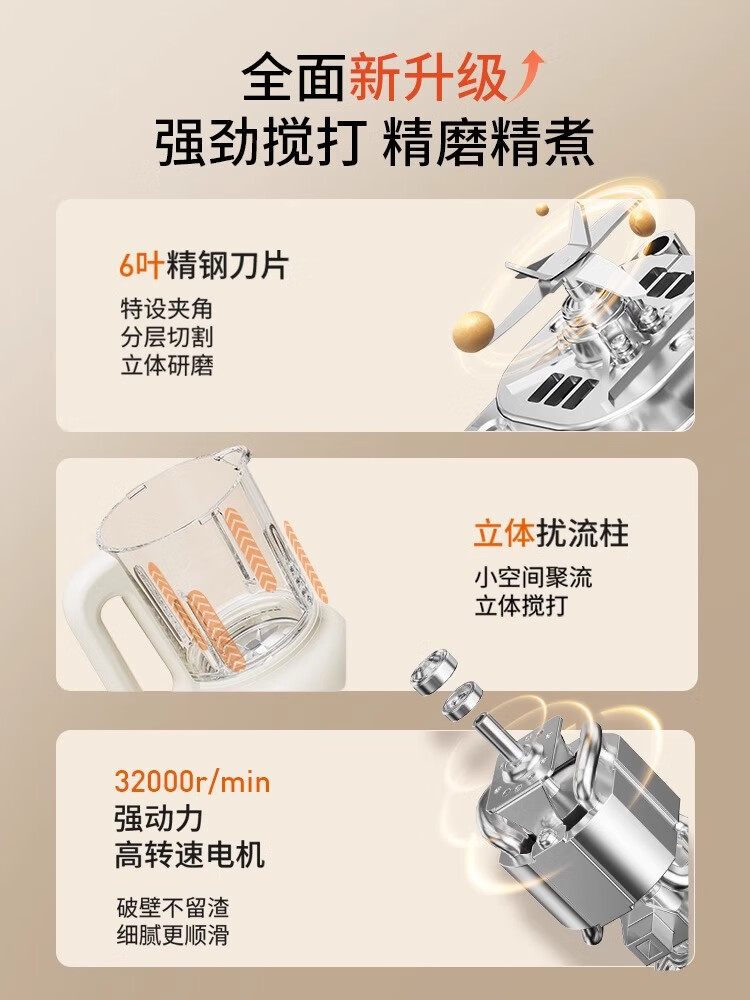 全面新升级
强劲搅打 精磨精煮

6叶精钢刀片
特设夹角
分层切割
立体研磨

立体扰流柱
小空间聚流
立体搅打

32000r/min
强动力
高转速电机

破壁不留渣
细腻更顺滑