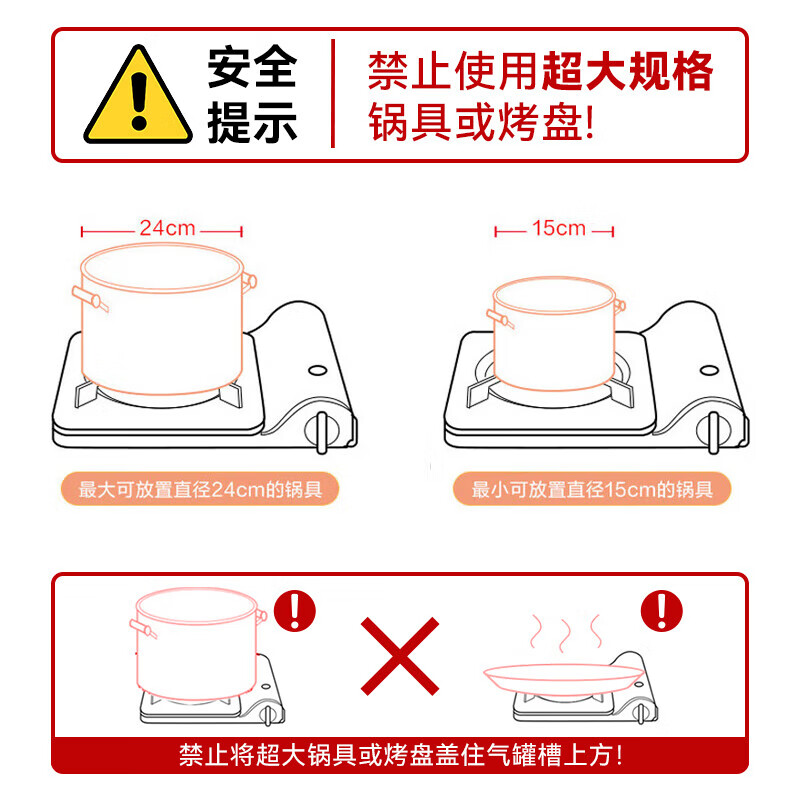 安全提示

禁止使用超大规格锅具或烤盘!

24cm

15cm

最大可放置直径24cm的锅具

最小可放置直径15cm的锅具

禁止将超大锅具或烤盘盖住气罐槽上方!