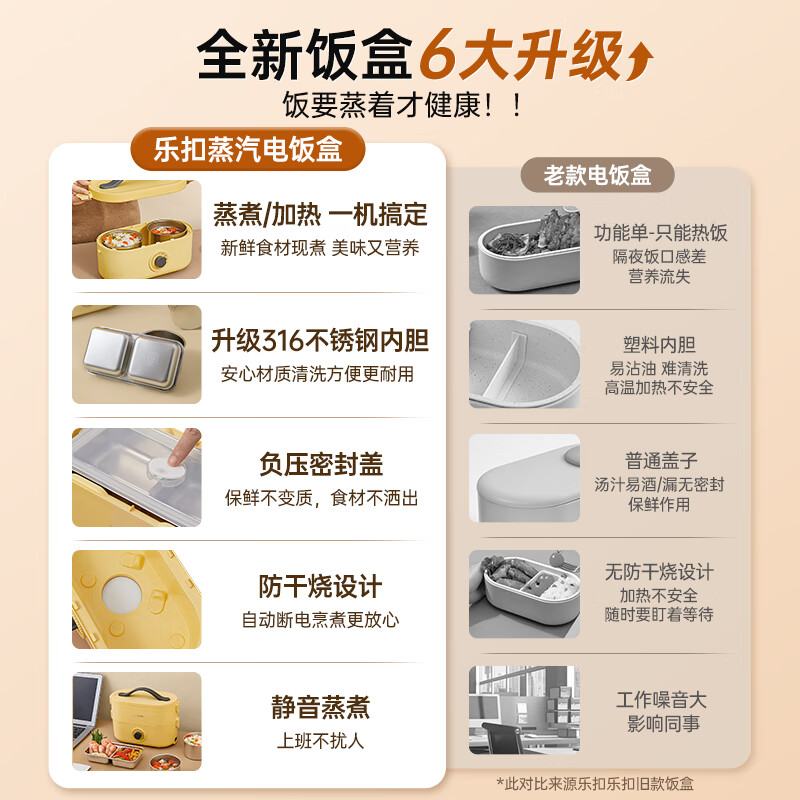 全新饭盒6大升级

饭要蒸着才健康！！

乐扣蒸汽电饭盒

蒸煮/加热 一机搞定
新鲜食材现煮 美味又营养

升级316不锈钢内胆
安心材质清洗方便更耐用

负压密封盖
保鲜不变质，食材不洒出

防干烧设计
自动断电烹煮更放心

静音蒸煮
上班不扰人

老款电饭盒

功能单-只能热饭
隔夜饭口感差
营养流失

塑料内胆
易沾油 难清洗
高温加热不安全

普通盖子
汤汁易洒/漏无密封
保鲜作用

无防干烧设计
加热不安全
随时要盯着等待

工作噪音大
影响同事

*此对比来源乐扣乐扣旧款饭盒