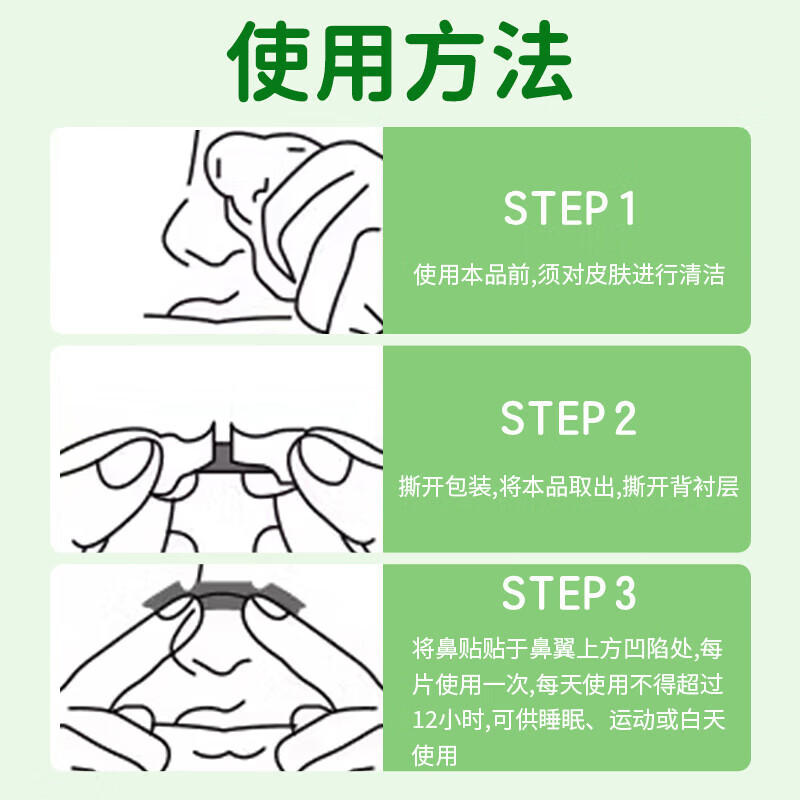 使用方法

STEP 1

使用本品前,须对皮肤进行清洁

STEP 2

撕开包装,将本品取出,撕开背衬层

STEP 3

将鼻贴贴于鼻翼上方凹陷处,每片使用一次,每天使用不得超过12小时,可供睡眠、运动或白天使用