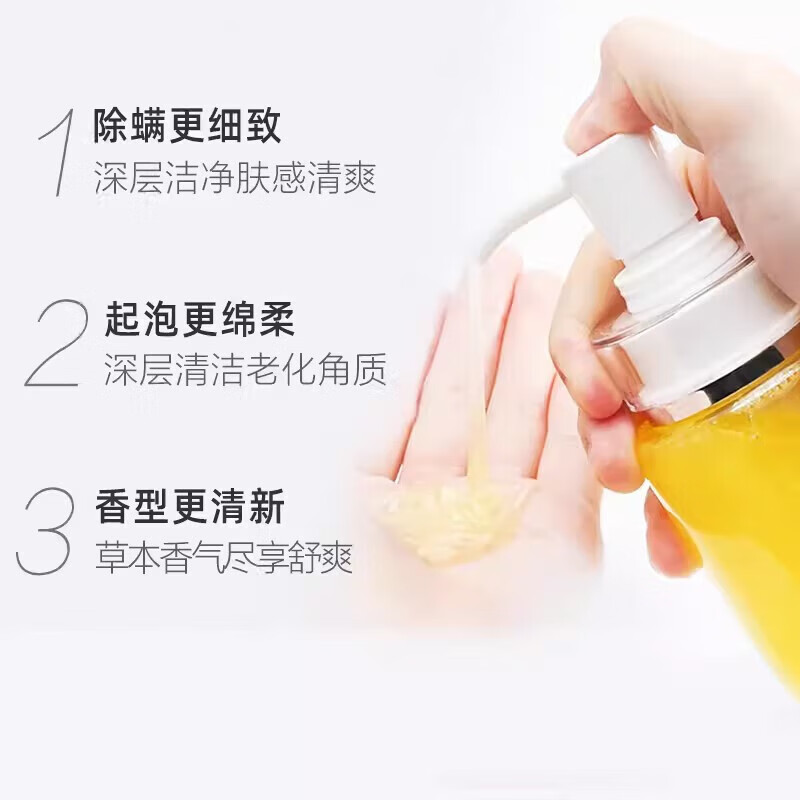 1 除螨更细致
深层洁净肤感清爽

2 起泡更绵柔
深层清洁老化角质

3 香型更清新
草本香气尽享舒爽