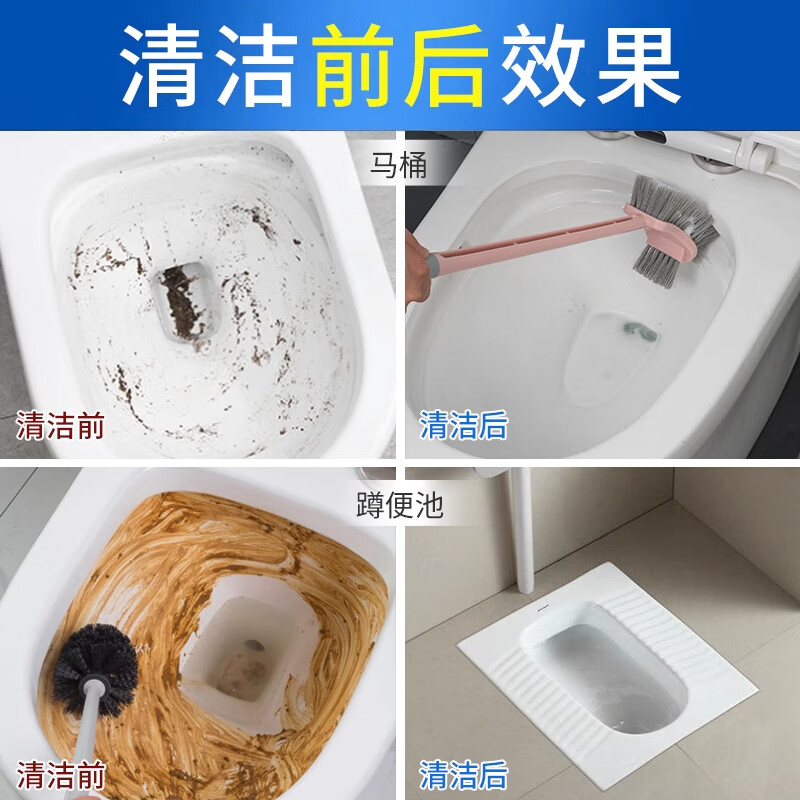 清洁前后效果

马桶

清洁前

清洁后

蹲便池

清洁前

清洁后