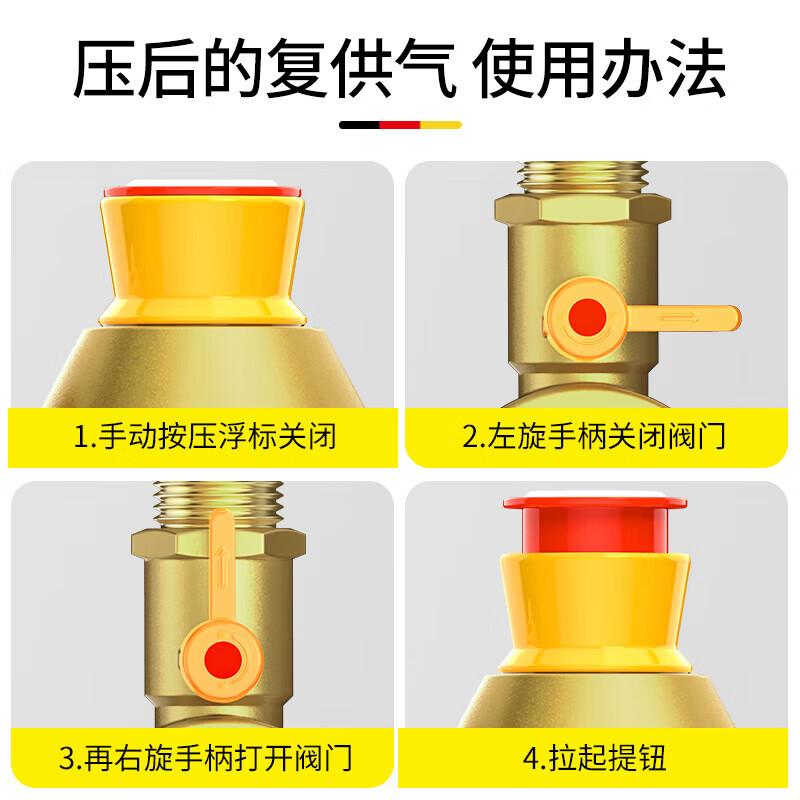 压后的复供气 使用办法

1.手动按压浮标关闭

2.左旋手柄关闭阀门

3.再右旋手柄打开阀门

4.拉起提钮