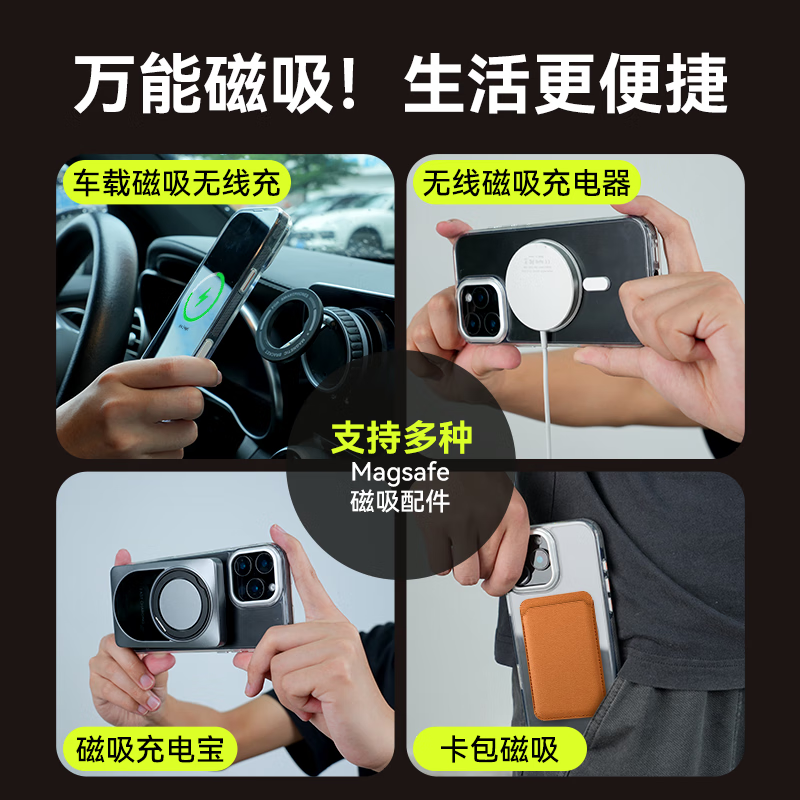 万能磁吸！生活更便捷

车载磁吸无线充

无线磁吸充电器

支持多种
Magsafe
磁吸配件

磁吸充电宝

卡包磁吸