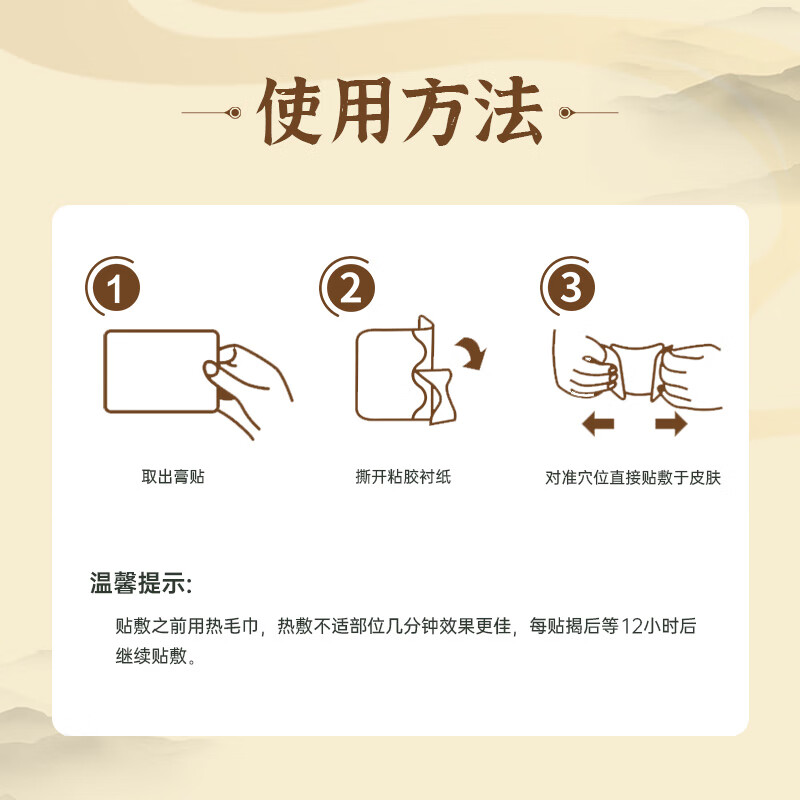 使用方法

1

取出膏贴

2

撕开粘胶衬纸

3

对准穴位直接贴敷于皮肤

温馨提示:

贴敷之前用热毛巾，热敷不适部位几分钟效果更佳，每贴揭后等12小时后继续贴敷。