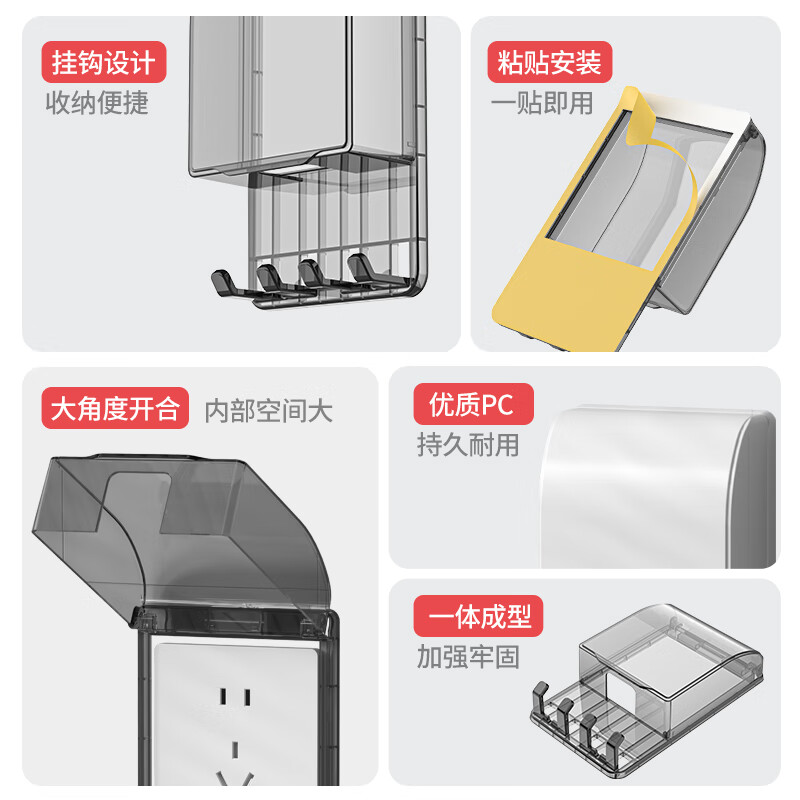 挂钩设计
收纳便捷

粘贴安装
一贴即用

大角度开合
内部空间大

优质PC
持久耐用

一体成型
加强牢固