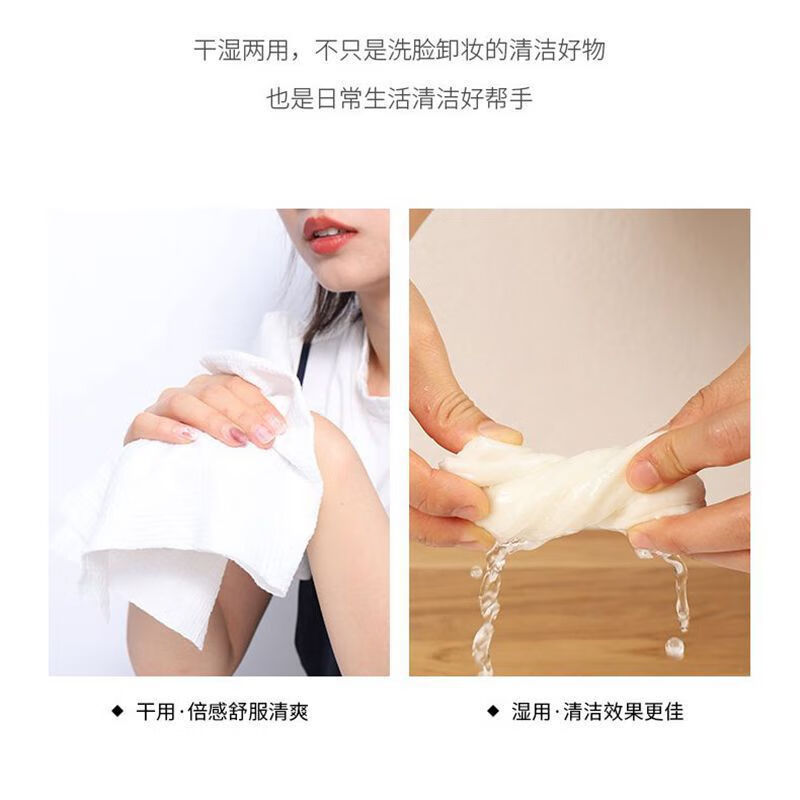 干湿两用，不只是洗脸卸妆的清洁好物

也是日常生活清洁好帮手

◆ 干用·倍感舒服清爽

◆ 湿用·清洁效果更佳