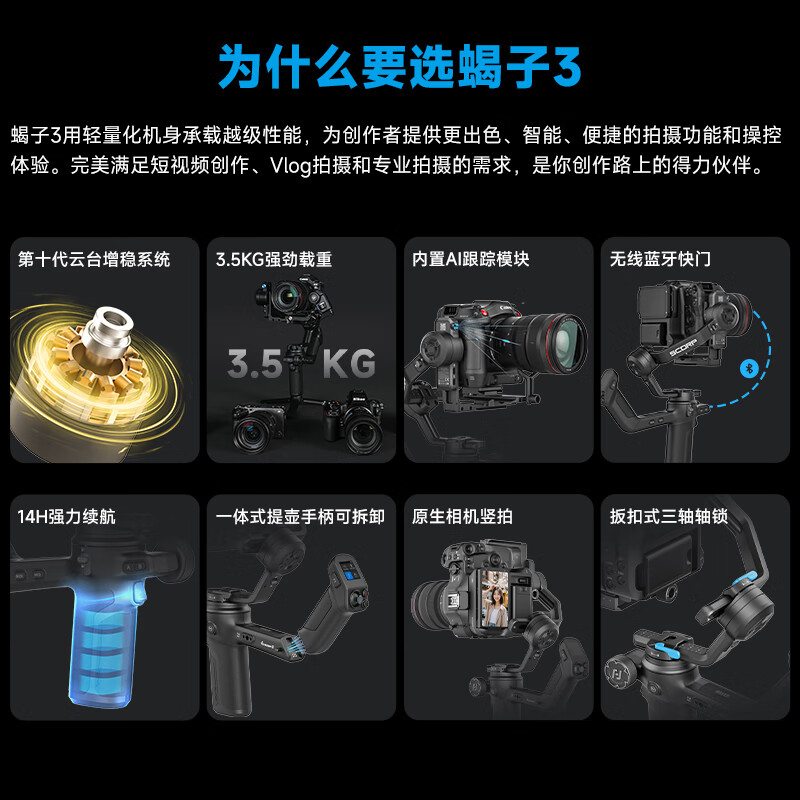 为什么要选蝎子3

蝎子3用轻量化机身承载越级性能，为创作者提供更出色、智能、便捷的拍摄功能和操控体验。完美满足短视频创作、Vlog拍摄和专业拍摄的需求，是你创作路上的得力伙伴。

第十代云台增稳系统

3.5KG强劲载重

3.5 KG

内置AI跟踪模块

无线蓝牙快门

SCORP

14H强力续航

一体式提壶手柄可拆卸

原生相机竖拍

扳扣式三轴轴锁