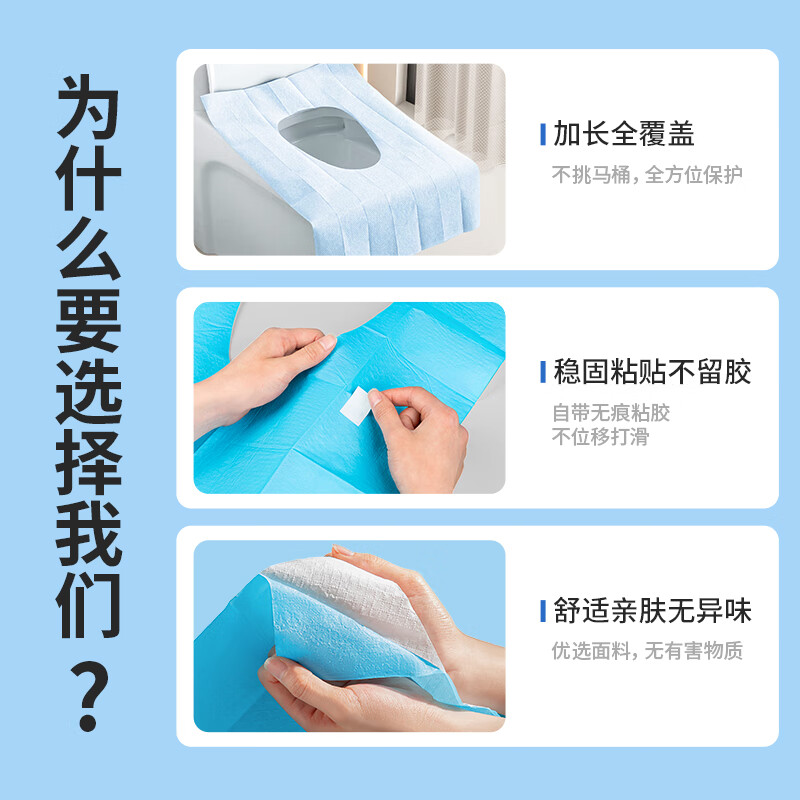 为什么要选择我们？

加长全覆盖
不挑马桶，全方位保护

稳固粘贴不留胶
自带无痕粘胶
不位移打滑

舒适亲肤无异味
优选面料，无有害物质