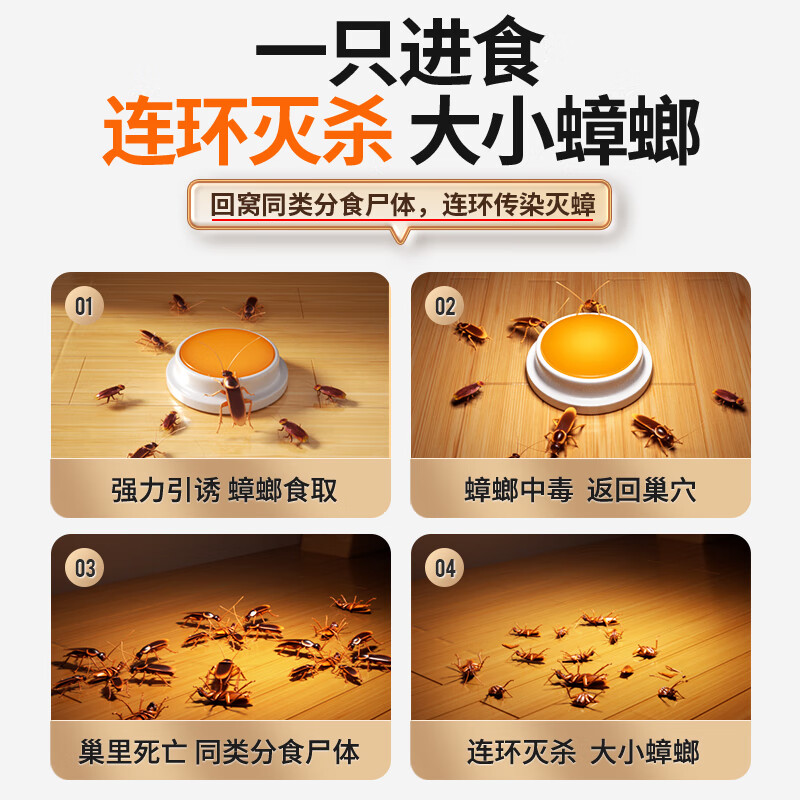 一只进食
连环灭杀 大小蟑螂

回窝同类分食尸体，连环传染灭蟑

01
强力引诱 蟑螂食取

02
蟑螂中毒 返回巢穴

03
巢里死亡 同类分食尸体

04
连环灭杀 大小蟑螂