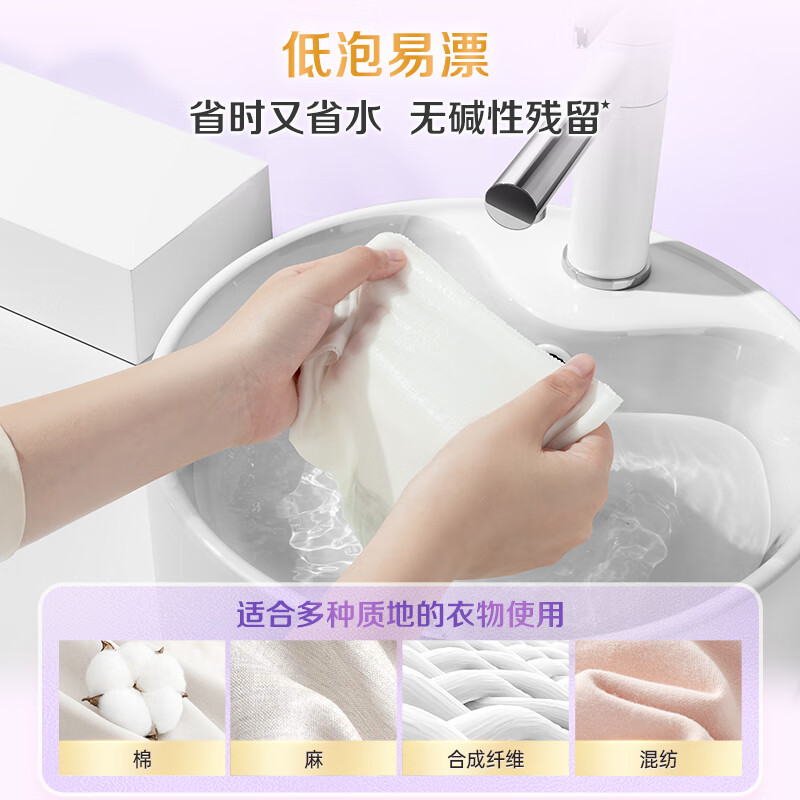 低泡易漂

省时又省水 无碱性残留*

适合多种质地的衣物使用

棉

麻

合成纤维

混纺