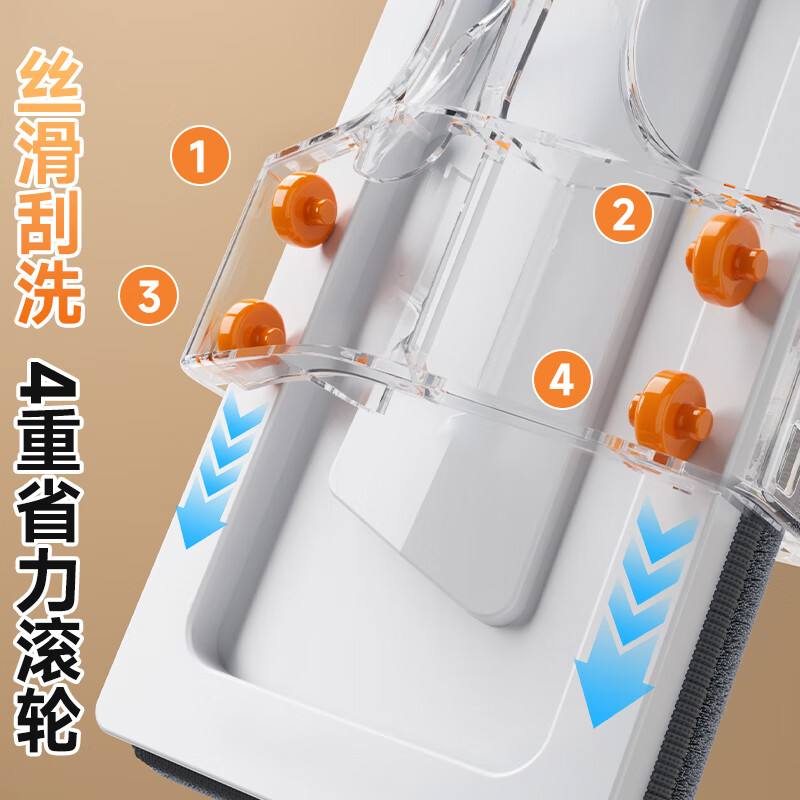 丝滑刮洗

4重省力滚轮

1
2
3
4