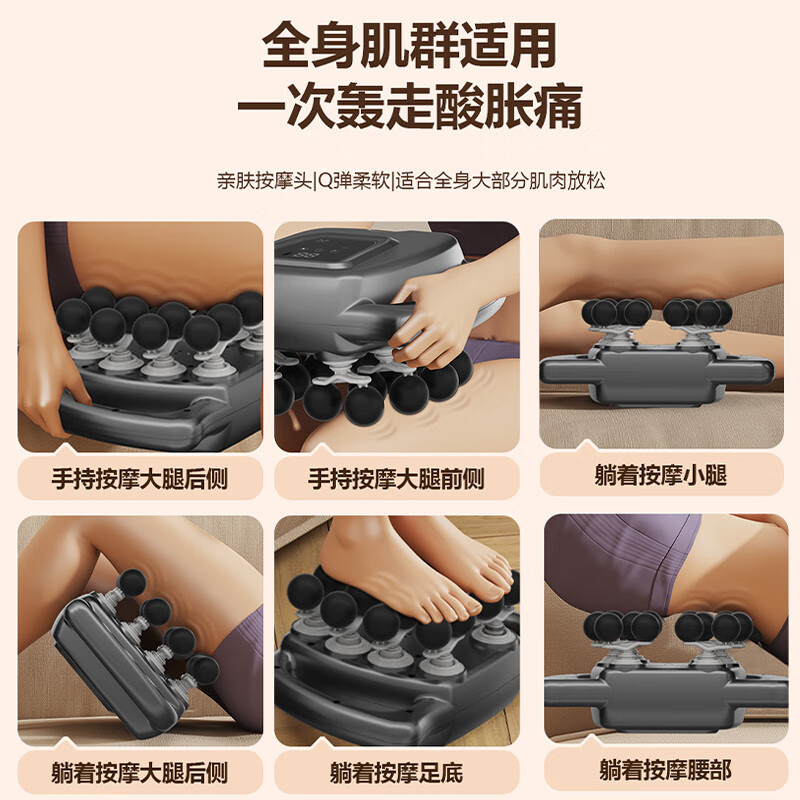 全身肌群适用
一次轰走酸胀痛

亲肤按摩头|Q弹柔软|适合全身大部分肌肉放松

手持按摩大腿后侧

手持按摩大腿前侧

躺着按摩小腿

躺着按摩大腿后侧

躺着按摩足底

躺着按摩腰部