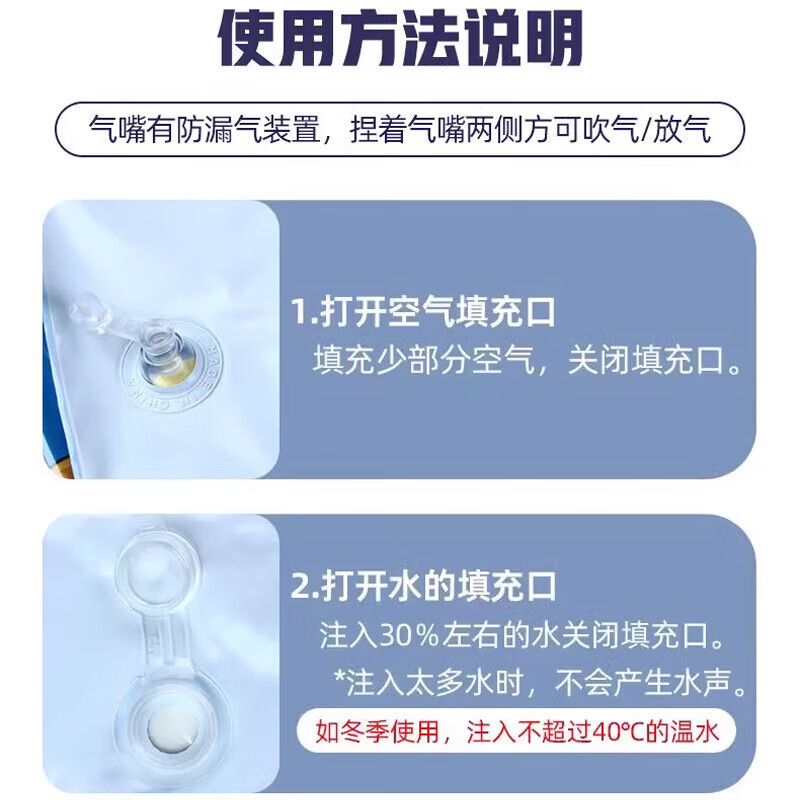 使用方法说明

气嘴有防漏气装置，捏着气嘴两侧方可吹气/放气

MADE IN CHINA

1.打开空气填充口
填充少部分空气，关闭填充口。

2.打开水的填充口
注入30%左右的水关闭填充口。
*注入太多水时，不会产生水声。

如冬季使用，注入不超过40°C的温水