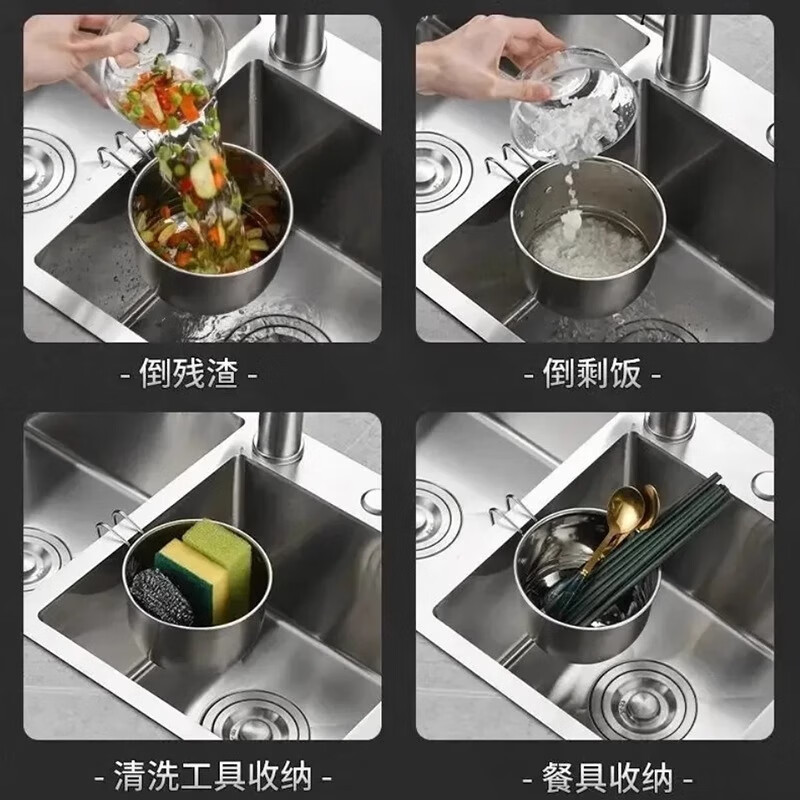 - 倒残渣 -

- 倒剩饭 -

- 清洗工具收纳 -

- 餐具收纳 -