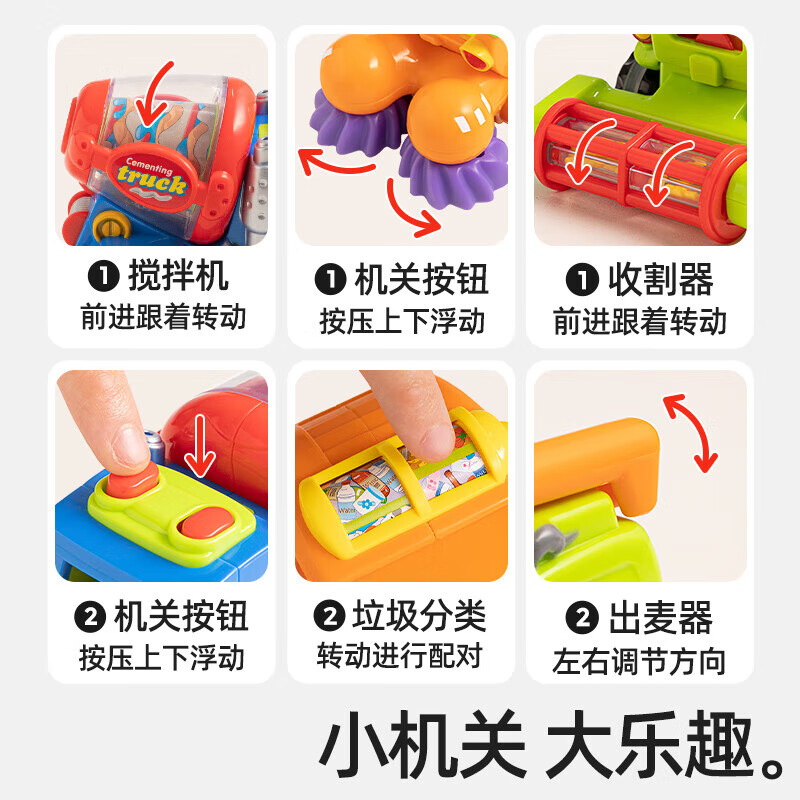 Cementing truck

❶ 搅拌机
前进跟着转动

❶ 机关按钮
按压上下浮动

❶ 收割器
前进跟着转动

❷ 机关按钮
按压上下浮动

❷ 垃圾分类
转动进行配对

❷ 出麦器
左右调节方向

小机关 大乐趣。