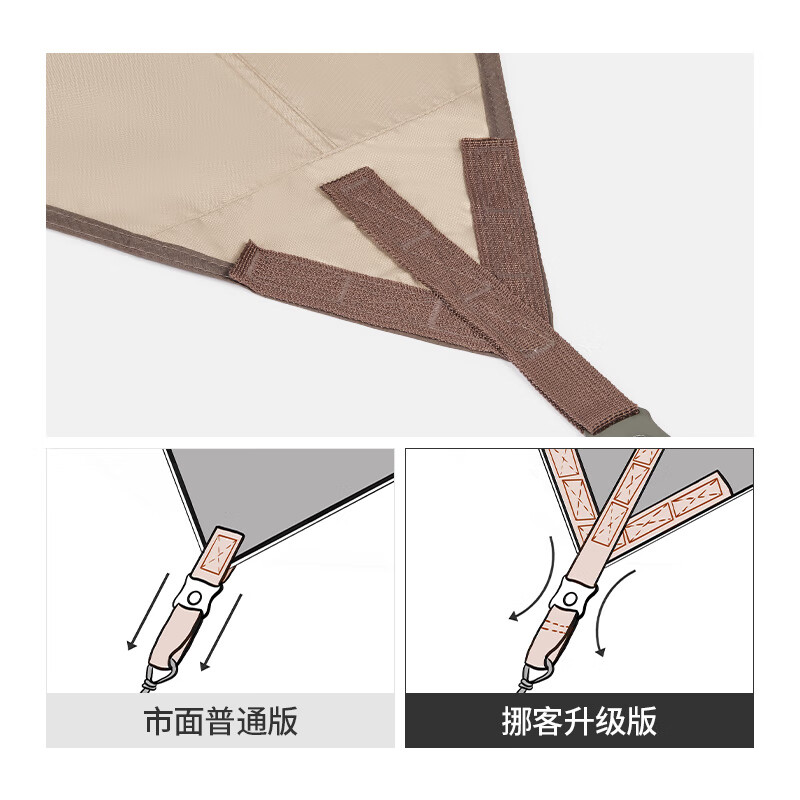 市面普通版

挪客升级版