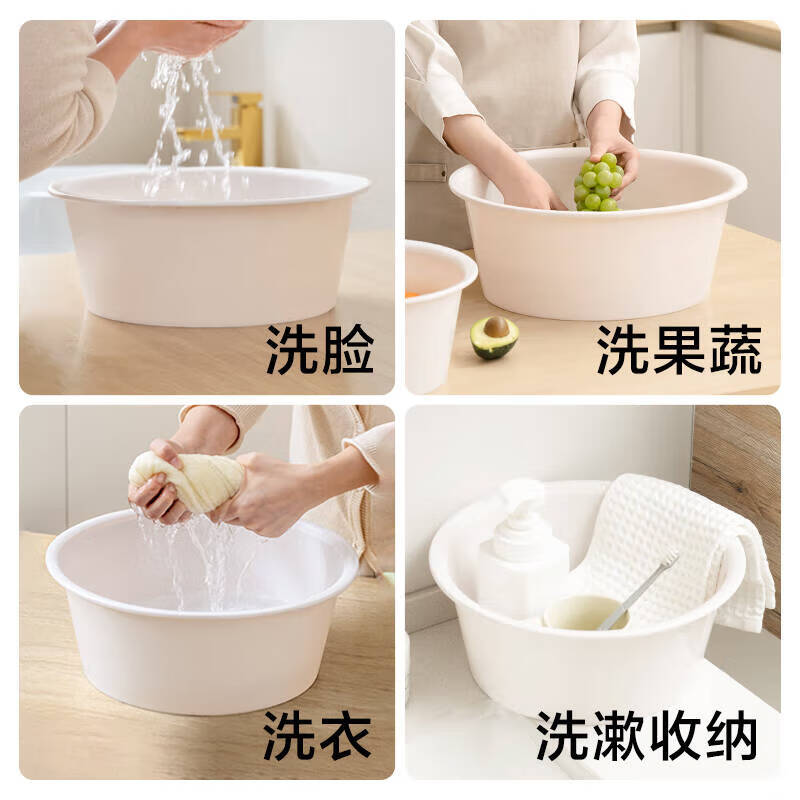 洗脸

洗果蔬

洗衣

洗漱收纳