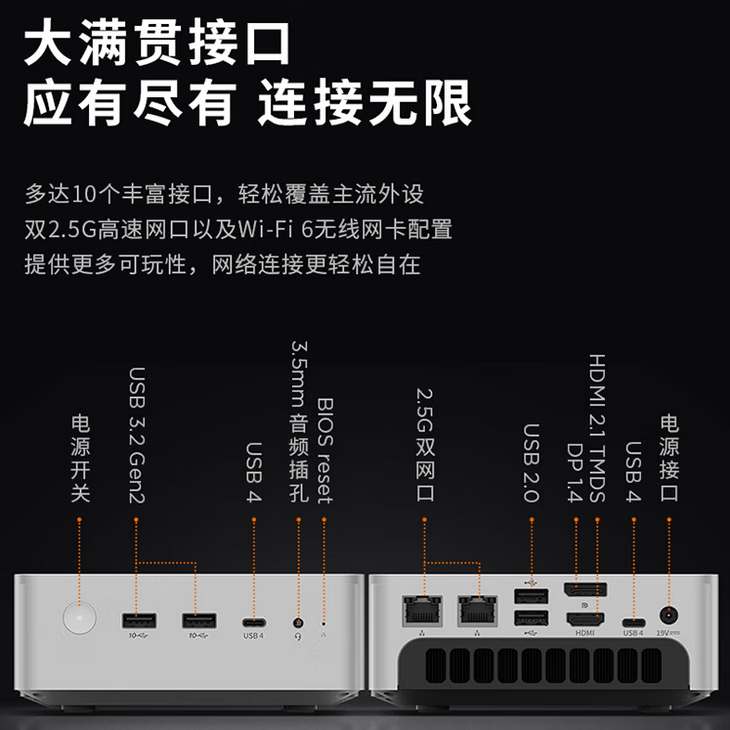 大满贯接口
应有尽有 连接无限

多达10个丰富接口，轻松覆盖主流外设
双2.5G高速网口以及Wi-Fi 6无线网卡配置
提供更多可玩性，网络连接更轻松自在

电源开关
USB 3.2 Gen2
USB 4
3.5mm 音频插孔
BIOS reset
2.5G 双网口
USB 2.0
HDMI 2.1 TMDS
DP 1.4
USB 4
电源接口

USB 4
HDMI
USB 4
19V