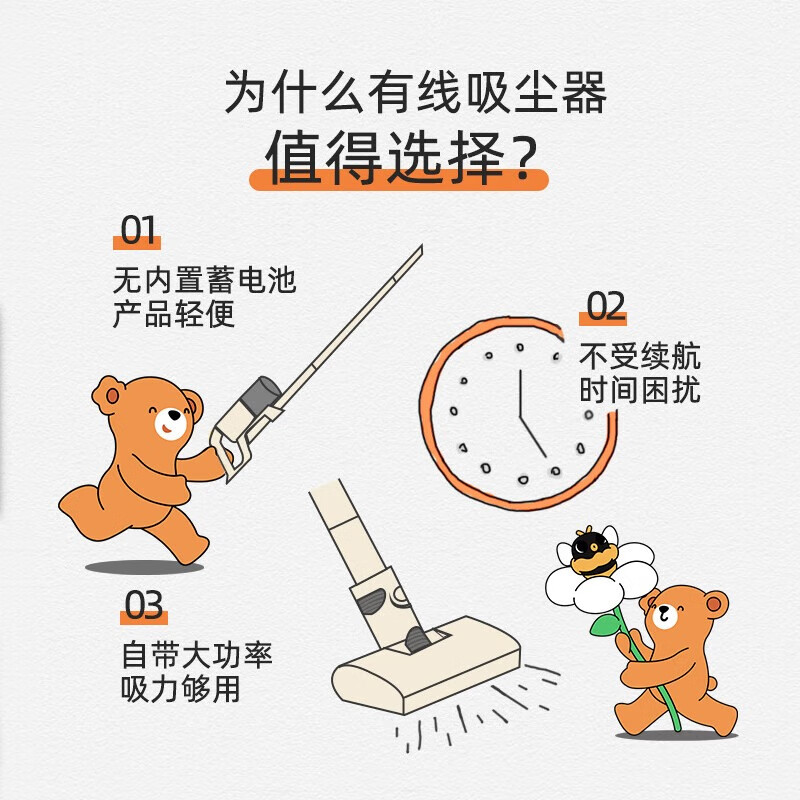 为什么有线吸尘器
值得选择？

01
无内置蓄电池
产品轻便

02
不受续航
时间困扰

03
自带大功率
吸力够用