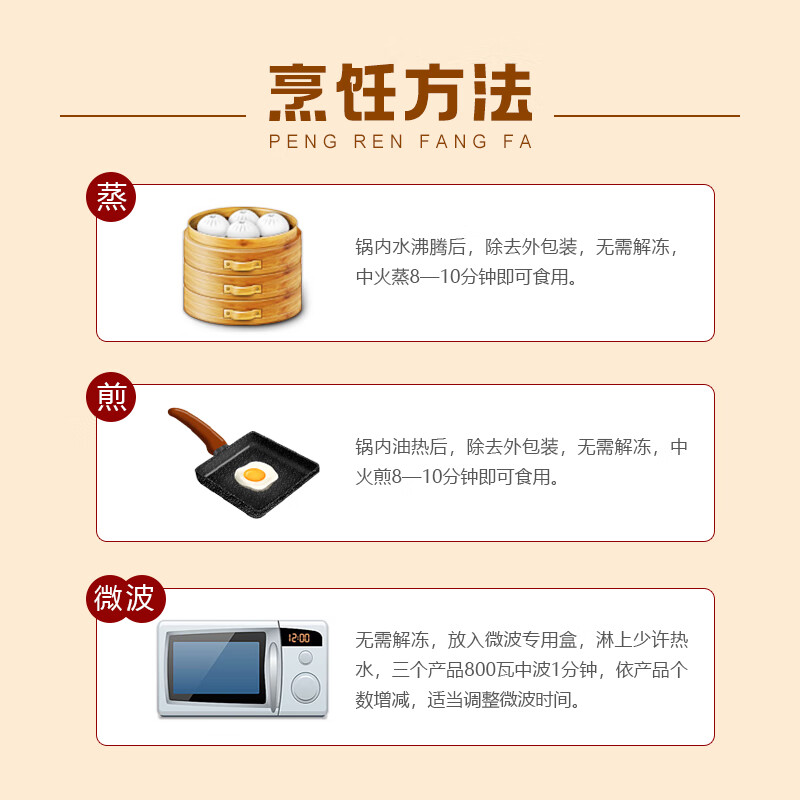 烹饪方法
PENG REN FANG FA

蒸

锅内水沸腾后，除去外包装，无需解冻，中火蒸8—10分钟即可食用。

煎

锅内油热后，除去外包装，无需解冻，中火煎8—10分钟即可食用。

微波

12:00

无需解冻，放入微波专用盒，淋上少许热水，三个产品800瓦中波1分钟，依产品个数增减，适当调整微波时间。