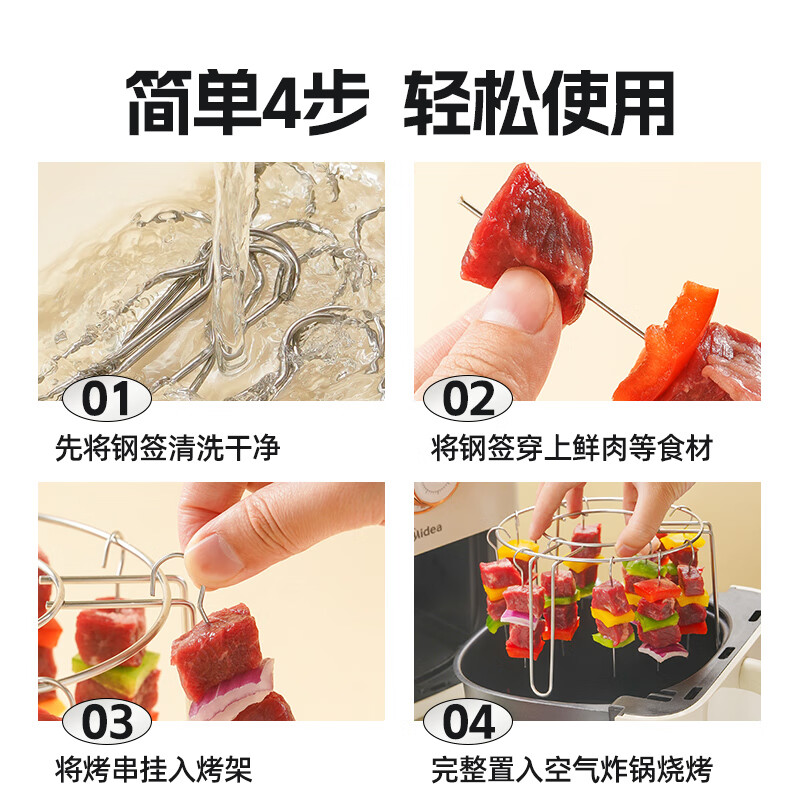 简单4步 轻松使用

01
先将钢签清洗干净

02
将钢签穿上鲜肉等食材

03
将烤串挂入烤架

Midea

04
完整置入空气炸锅烧烤