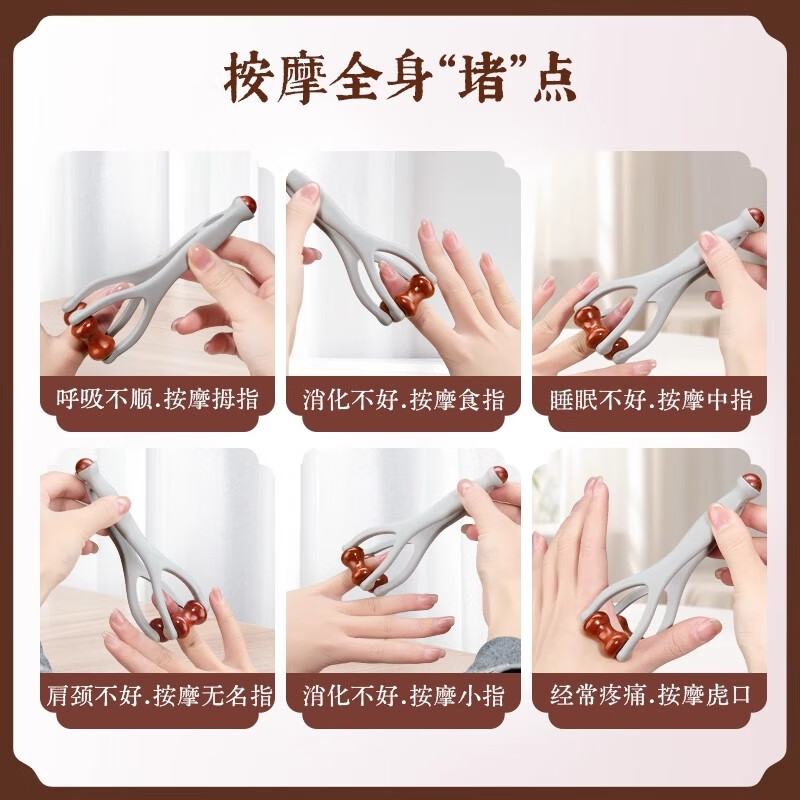 按摩全身“堵”点

呼吸不顺.按摩拇指

消化不好.按摩食指

睡眠不好.按摩中指

肩颈不好.按摩无名指

消化不好.按摩小指

经常疼痛.按摩虎口