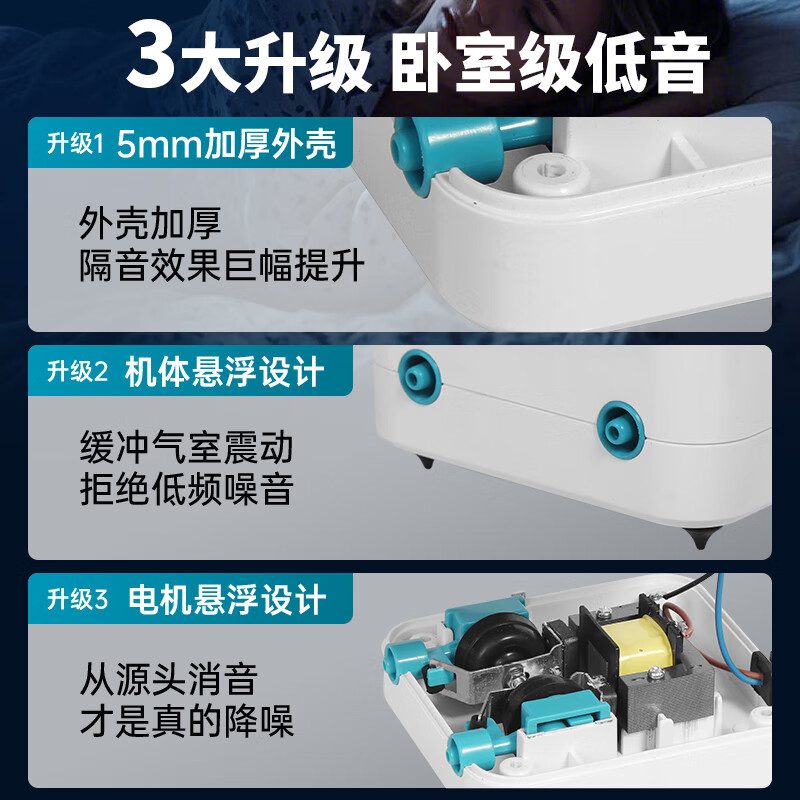 3大升级 卧室级低音

升级1 5mm加厚外壳

外壳加厚
隔音效果巨幅提升

升级2 机体悬浮设计

缓冲气室震动
拒绝低频噪音

升级3 电机悬浮设计

从源头消音
才是真的降噪