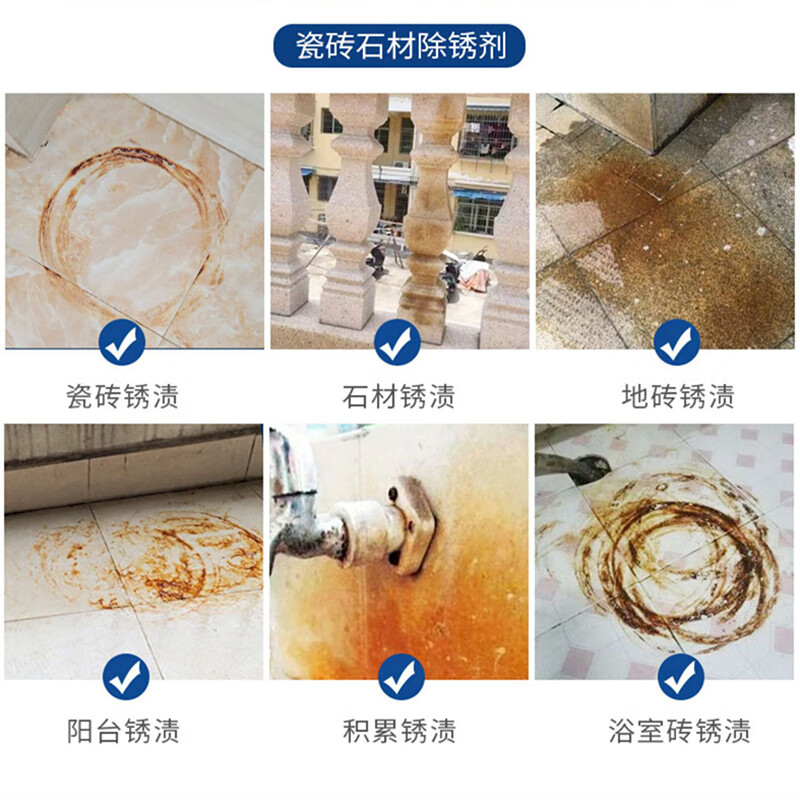 瓷砖石材除锈剂

瓷砖锈渍

石材锈渍

地砖锈渍

阳台锈渍

积累锈渍

浴室砖锈渍