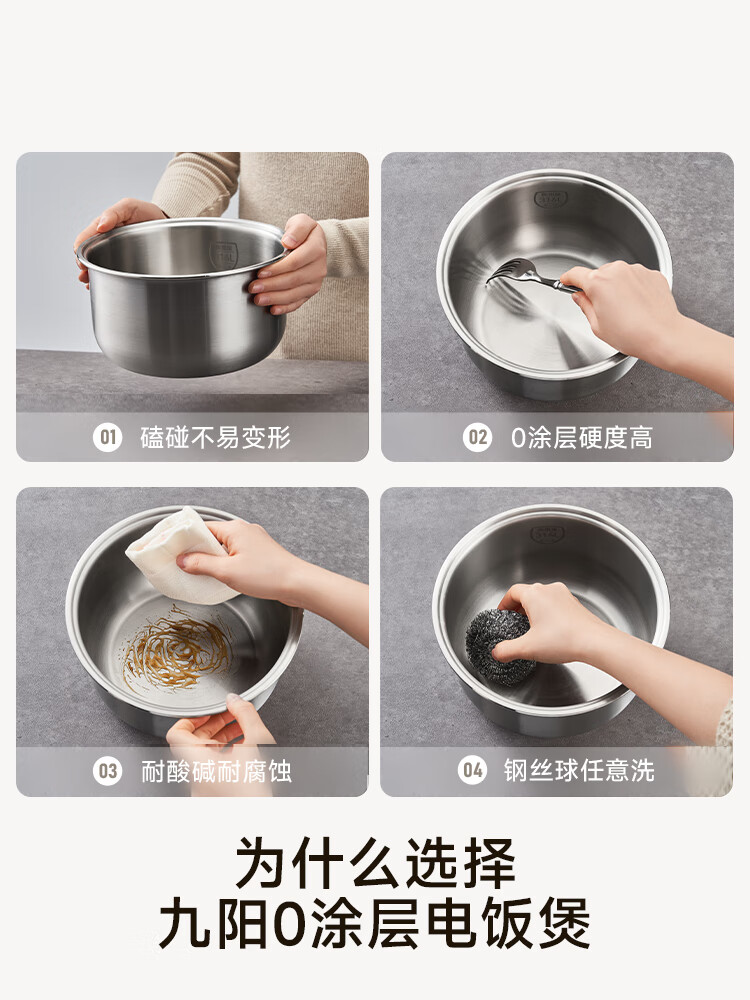 01 磕碰不易变形

02 0涂层硬度高

03 耐酸碱耐腐蚀

04 钢丝球任意洗

为什么选择
九阳0涂层电饭煲