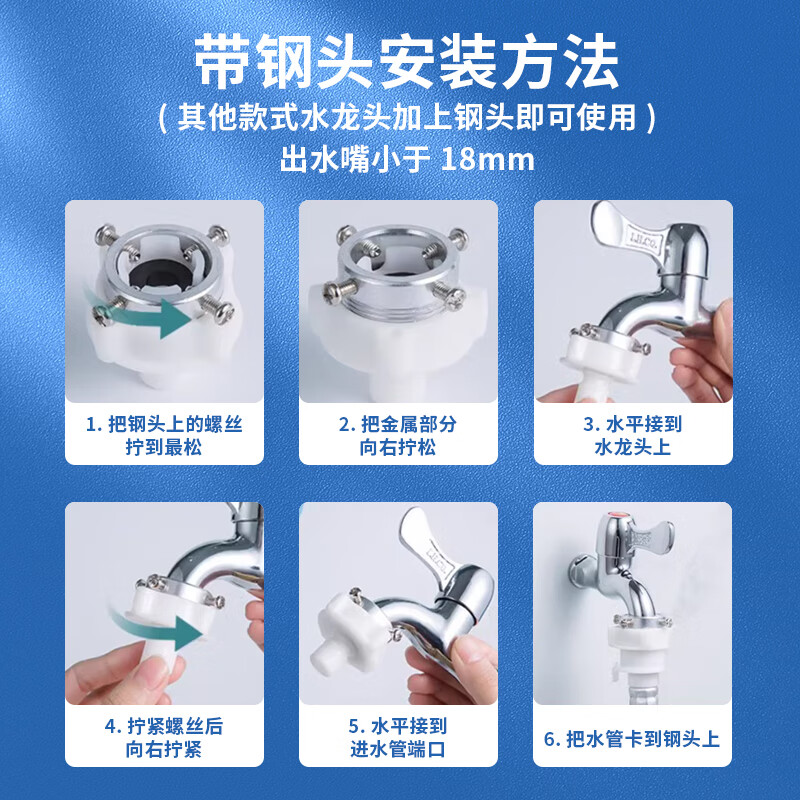 带钢头安装方法

（其他款式水龙头加上钢头即可使用）

出水嘴小于 18mm

1. 把钢头上的螺丝拧到最松

2. 把金属部分向右拧松

3. 水平接到水龙头上

4. 拧紧螺丝后向右拧紧

5. 水平接到进水管端口

6. 把水管卡到钢头上