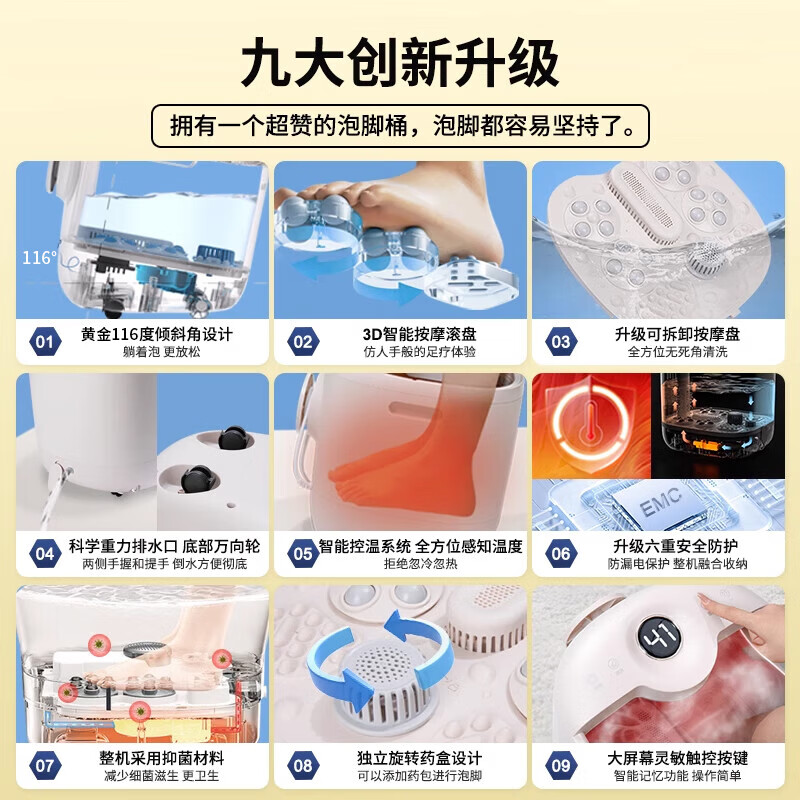 九大创新升级

拥有一个超赞的泡脚桶，泡脚都容易坚持了。

116°

01 黄金116度倾斜角设计
躺着泡 更放松

02 3D智能按摩滚盘
仿人手般的足疗体验

03 升级可拆卸按摩盘
全方位无死角清洗

04 科学重力排水口 底部万向轮
两侧手握和提手 倒水方便彻底

05 智能控温系统 全方位感知温度
拒绝忽冷忽热

EMC

06 升级六重安全防护
防漏电保护 整机融合收纳

07 整机采用抑菌材料
减少细菌滋生 更卫生

08 独立旋转药盒设计
可以添加药包进行泡脚

41

09 大屏幕灵敏触控按键
智能记忆功能 操作简单