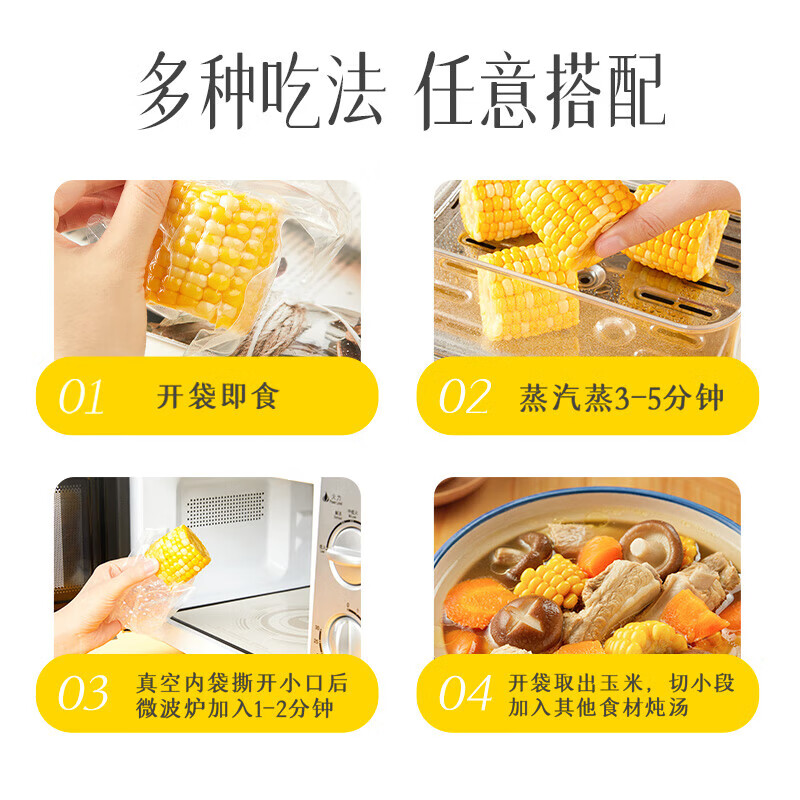 多种吃法 任意搭配

01 开袋即食

02 蒸汽蒸3-5分钟

03 真空内袋撕开小口后微波炉加入1-2分钟

04 开袋取出玉米，切小段加入其他食材炖汤