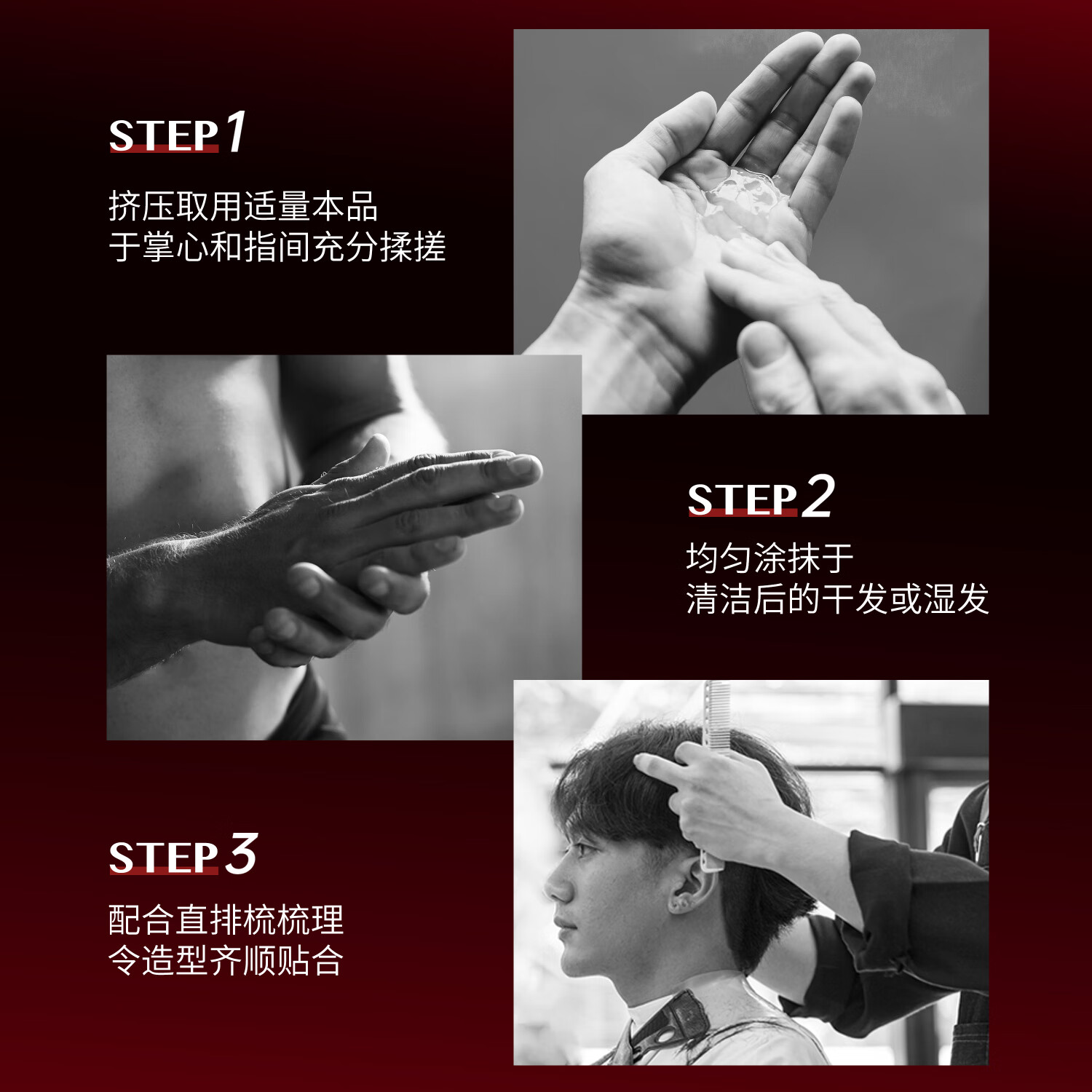 STEP 1

挤压取用适量本品
于掌心和指间充分揉搓

STEP 2

均匀涂抹于
清洁后的干发或湿发

STEP 3

配合直排梳梳理
令造型齐顺贴合