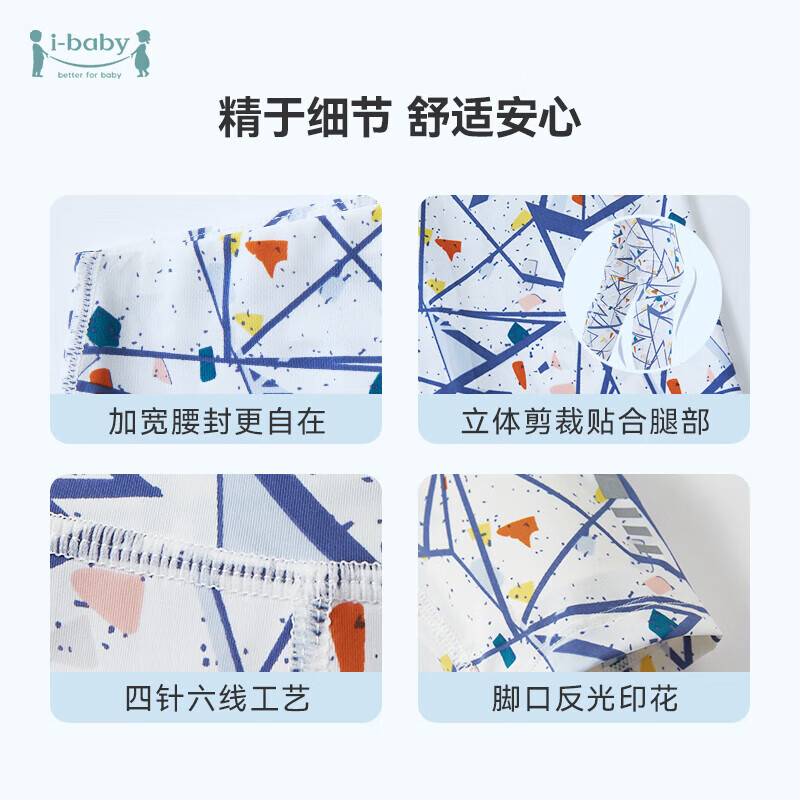 i-baby
better for baby

精于细节 舒适安心

加宽腰封更自在

立体剪裁贴合腿部

四针六线工艺

脚口反光印花