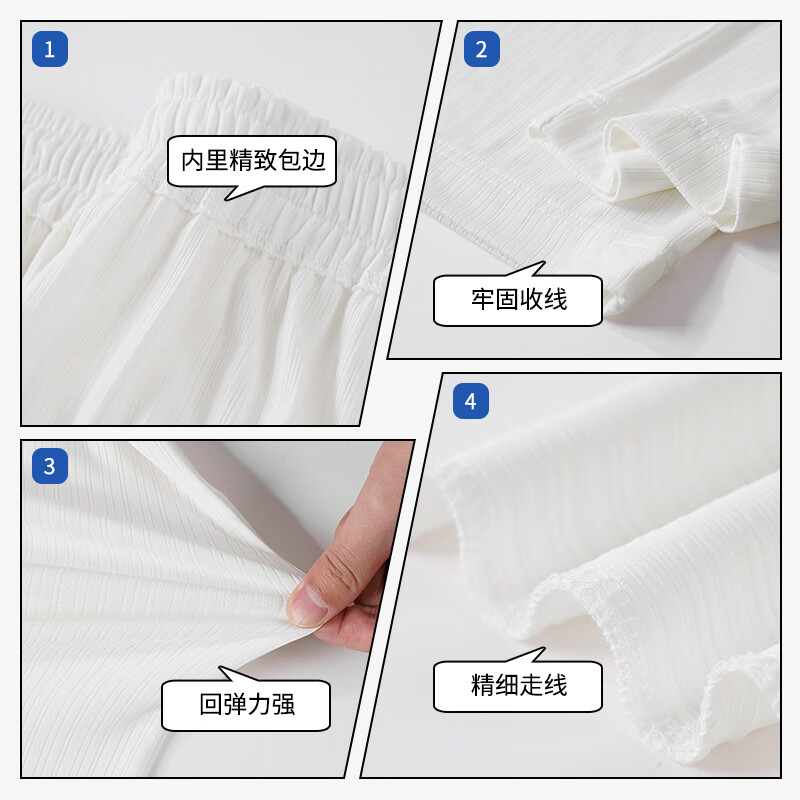 1
内里精致包边

2
牢固收线

3
回弹力强

4
精细走线