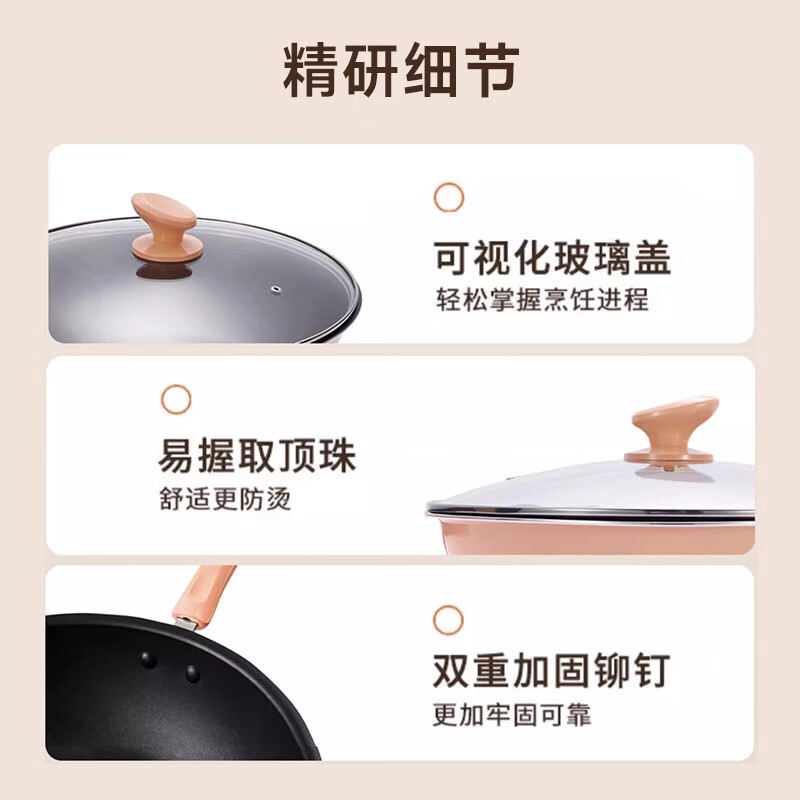 精研细节

可视化玻璃盖
轻松掌握烹饪进程

易握取顶珠
舒适更防烫

双重加固铆钉
更加牢固可靠