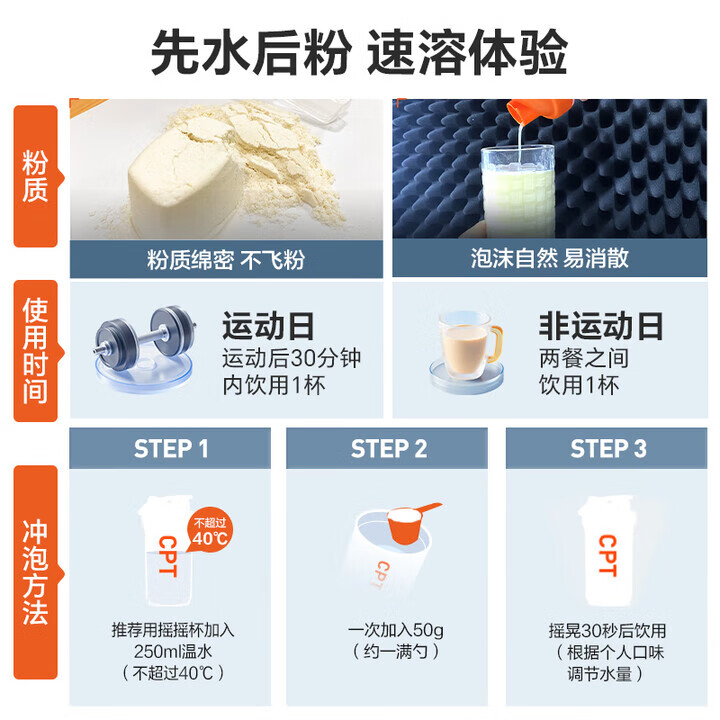 先水后粉 速溶体验

粉质

粉质绵密 不飞粉

泡沫自然 易消散

使用时间

运动日
运动后30分钟内饮用1杯

非运动日
两餐之间饮用1杯

冲泡方法

STEP 1

CPT

不超过40℃

推荐用摇摇杯加入250ml温水（不超过40℃）

STEP 2

CPT

一次加入50g（约一满勺）

STEP 3

CPT

摇晃30秒后饮用（根据个人口味调节水量）