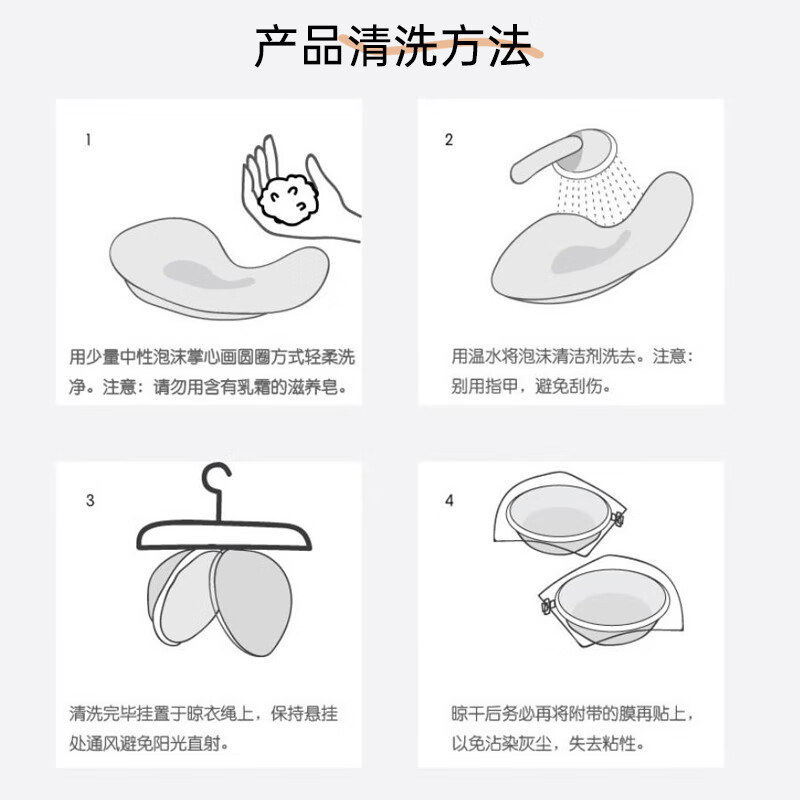 产品清洗方法

1

用少量中性泡沫掌心画圆圈方式轻柔洗净。注意：请勿用含有乳霜的滋养皂。

2

用温水将泡沫清洁剂洗去。注意：别用指甲，避免刮伤。

3

清洗完毕挂置于晾衣绳上，保持悬挂处通风避免阳光直射。

4

晾干后务必再将附带的膜再贴上，以免沾染灰尘，失去粘性。