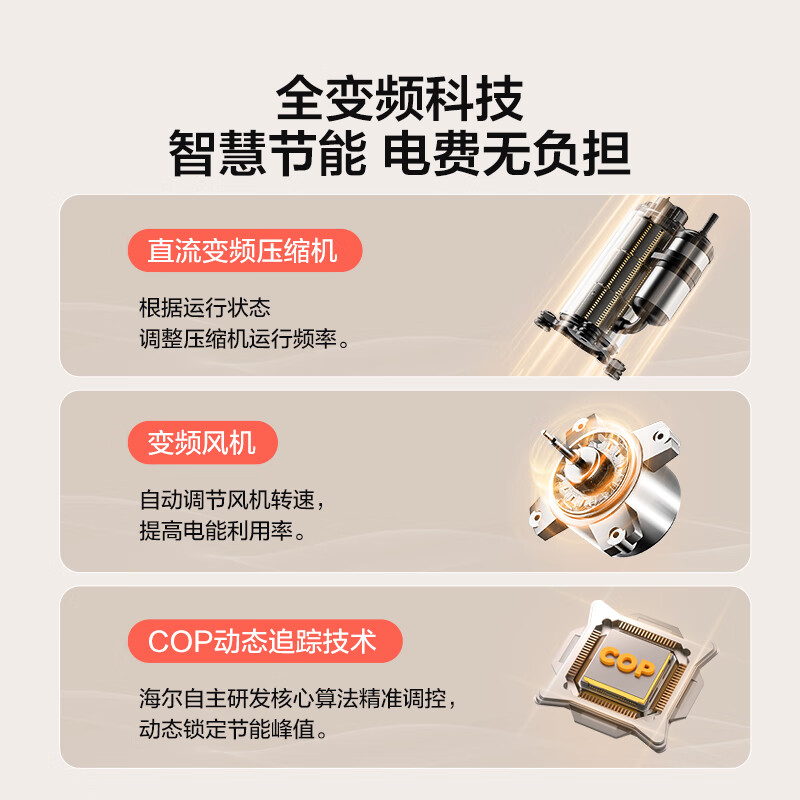 全变频科技
智慧节能 电费无负担

直流变频压缩机

根据运行状态
调整压缩机运行频率。

变频风机

自动调节风机转速，
提高电能利用率。

COP动态追踪技术

海尔自主研发核心算法精准调控，
动态锁定节能峰值。

COP