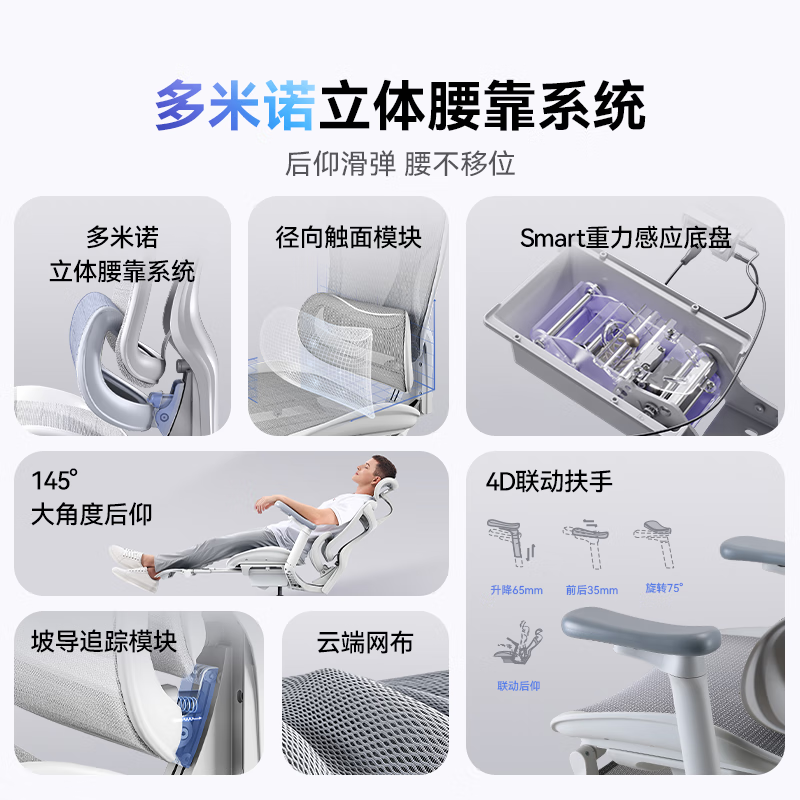 多米诺立体腰靠系统

后仰滑弹 腰不移位

多米诺
立体腰靠系统

径向触面模块

Smart重力感应底盘

145°
大角度后仰

4D联动扶手

升降65mm

前后35mm

旋转75°

联动后仰

坡导追踪模块

云端网布