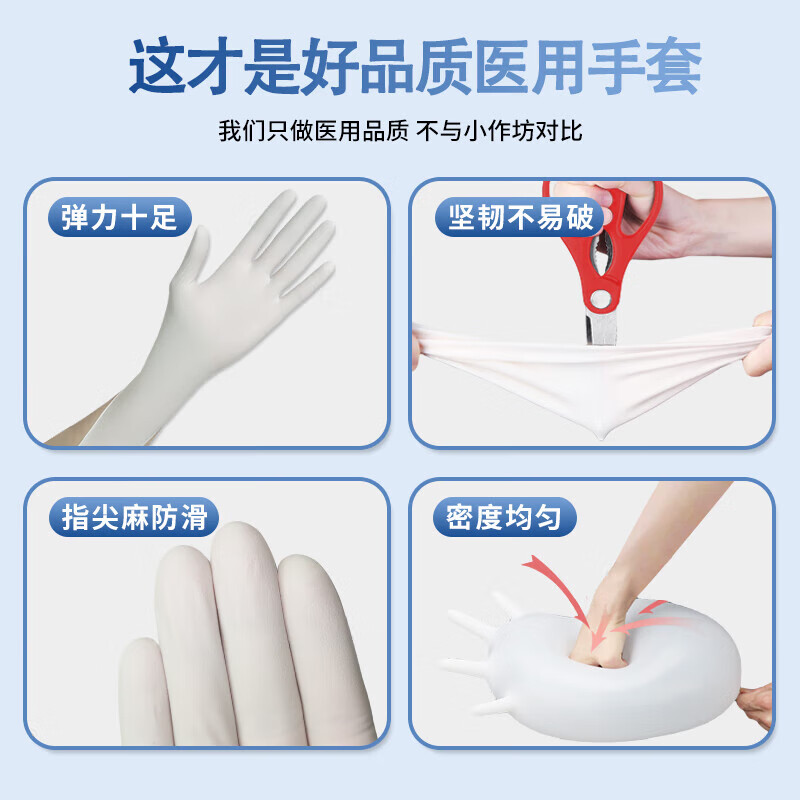 这才是好品质医用手套

我们只做医用品质 不与小作坊对比

弹力十足

坚韧不易破

指尖麻防滑

密度均匀