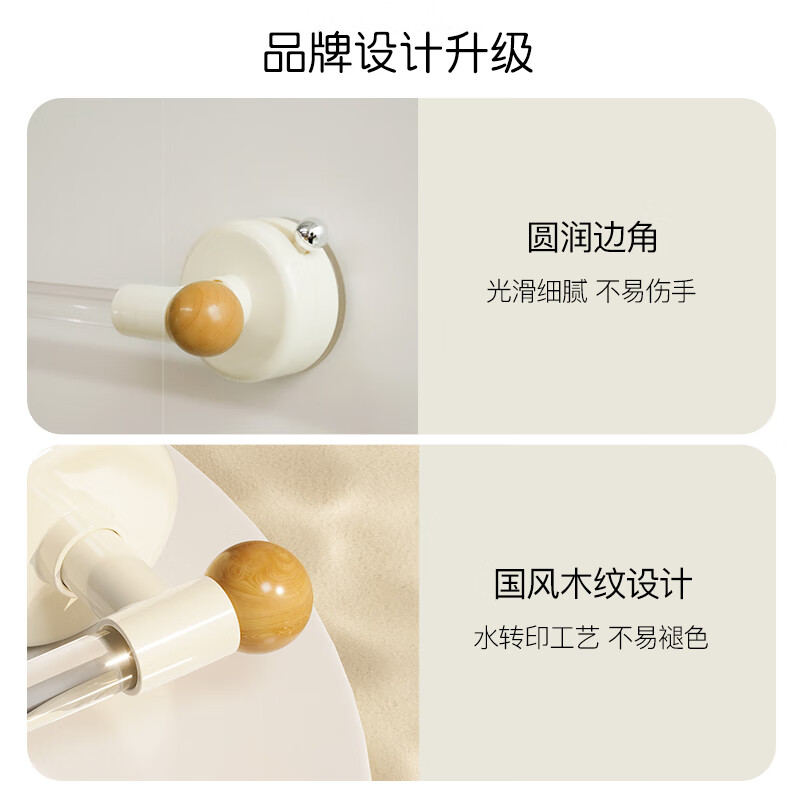 品牌设计升级

圆润边角

光滑细腻 不易伤手

国风木纹设计

水转印工艺 不易褪色