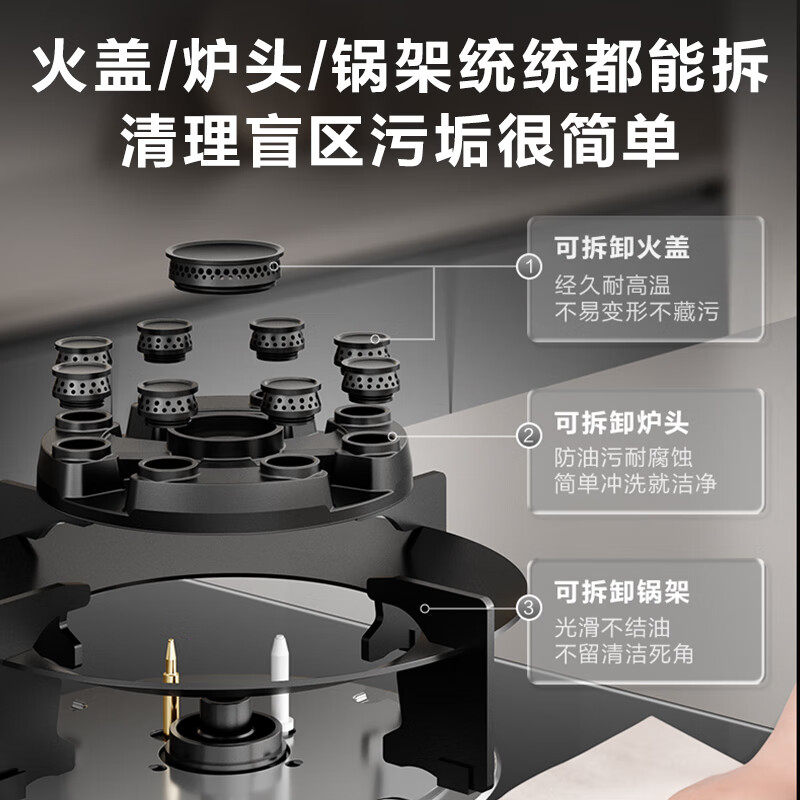 火盖/炉头/锅架统统都能拆
清理盲区污垢很简单

①
可拆卸火盖
经久耐高温
不易变形不藏污

②
可拆卸炉头
防油污耐腐蚀
简单冲洗就洁净

③
可拆卸锅架
光滑不结油
不留清洁死角