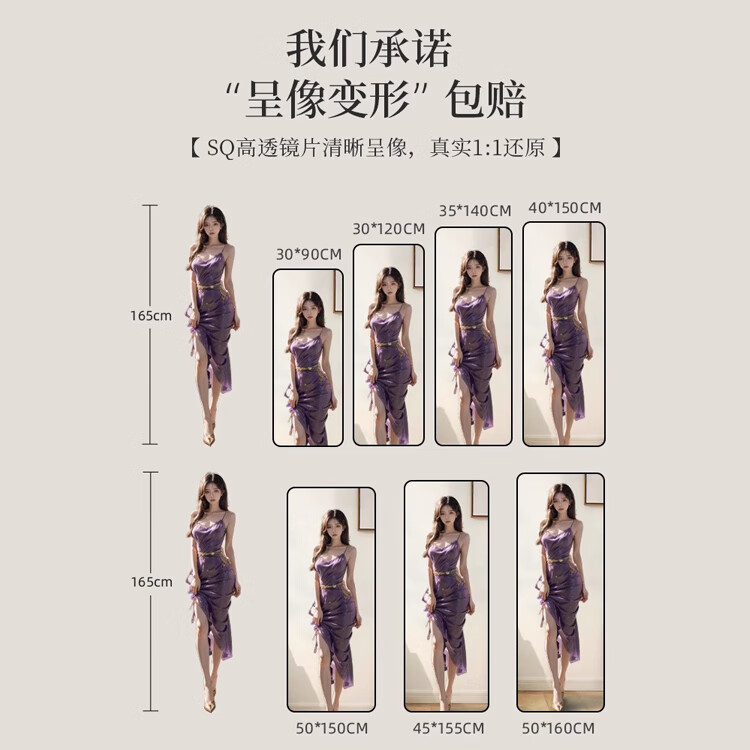 我们承诺
“呈像变形”包赔
【 SQ高透镜片清晰呈像，真实1:1还原 】

165cm

30*90CM

30*120CM

35*140CM

40*150CM

165cm

50*150CM

45*155CM

50*160CM