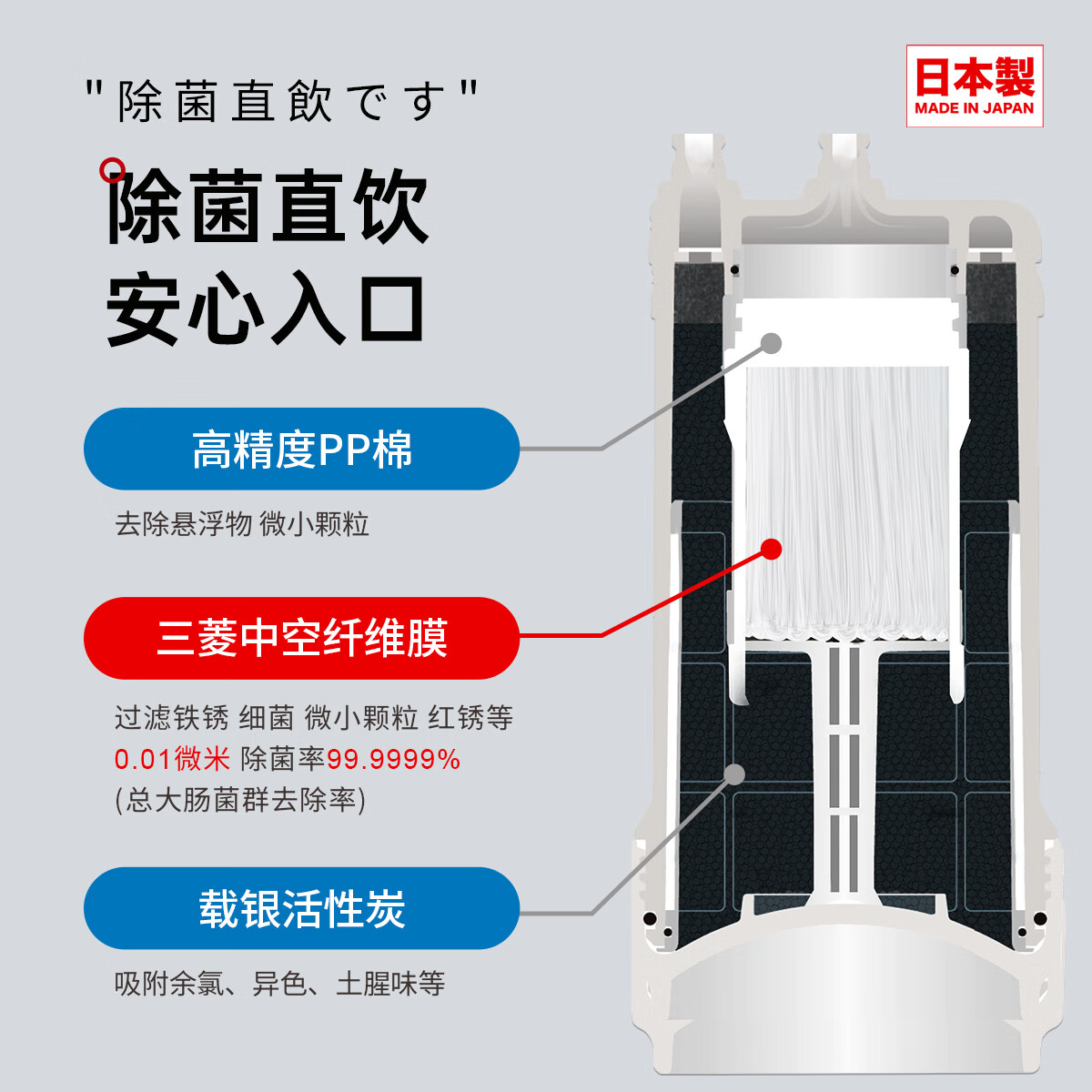 "除菌直飲です"

日本製
MADE IN JAPAN

除菌直饮
安心入口

高精度PP棉

去除悬浮物 微小颗粒

三菱中空纤维膜

过滤铁锈 细菌 微小颗粒 红锈等
0.01微米 除菌率99.9999%
(总大肠菌群去除率)

载银活性炭

吸附余氯、异色、土腥味等