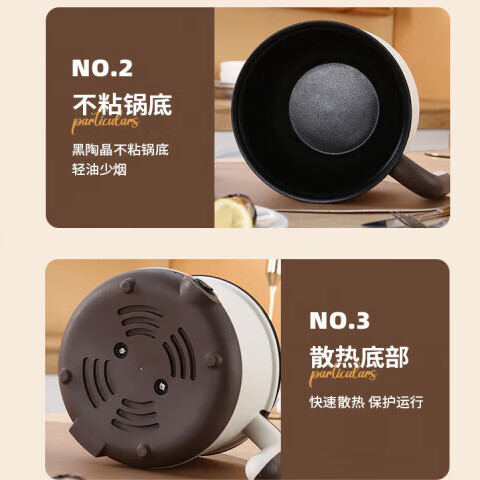 NO.2

不粘锅底

particulars

黑陶晶不粘锅底
轻油少烟

NO.3

散热底部

particulars

快速散热 保护运行